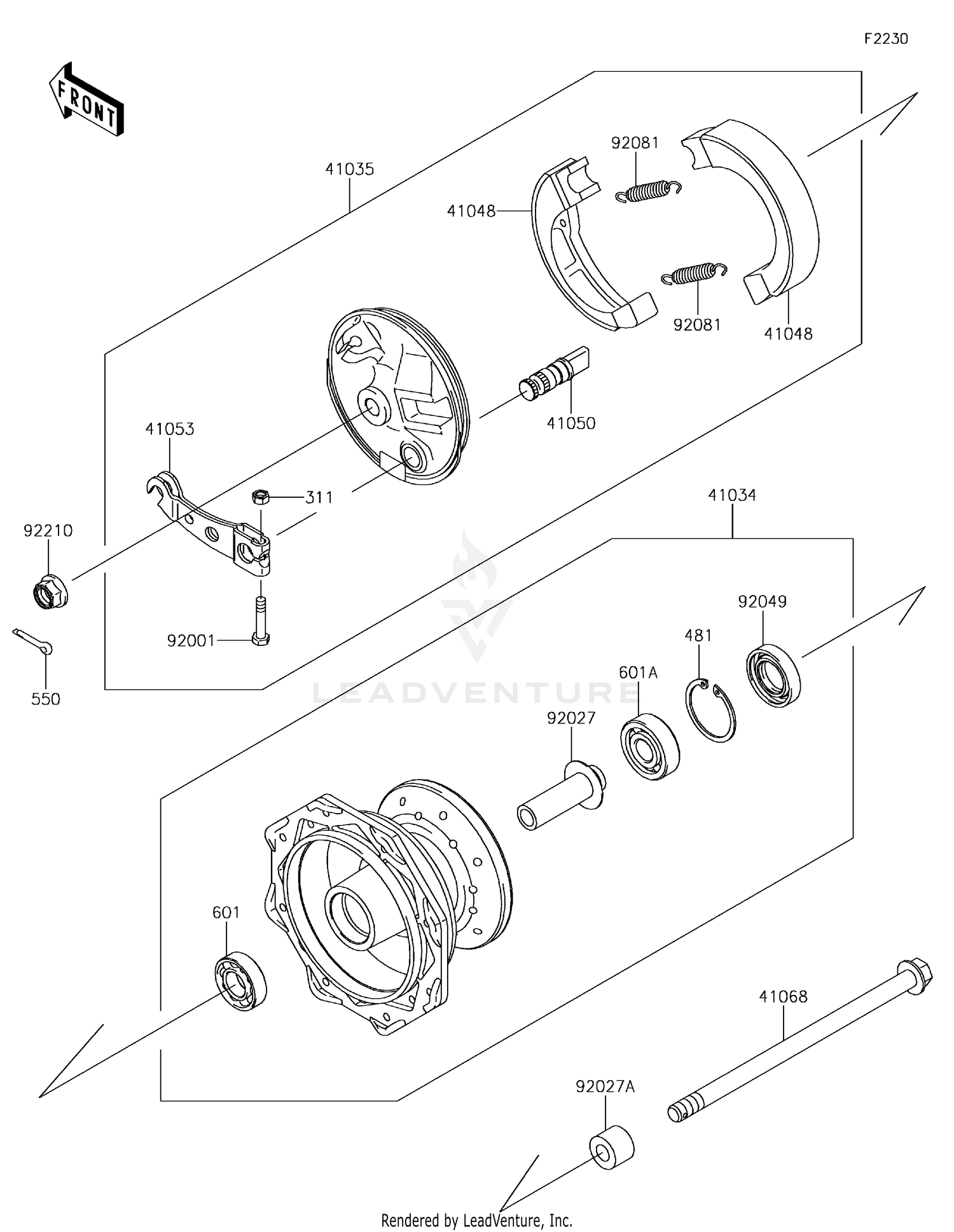 F2230

FRONT

41035

92081

41048

92081

41048

41050

41053

311

92210

92001

550

41034

92049

481

601A

92027

LEADVENTURE

601

41068

92027A

Rendered by LeadVenture, Inc.