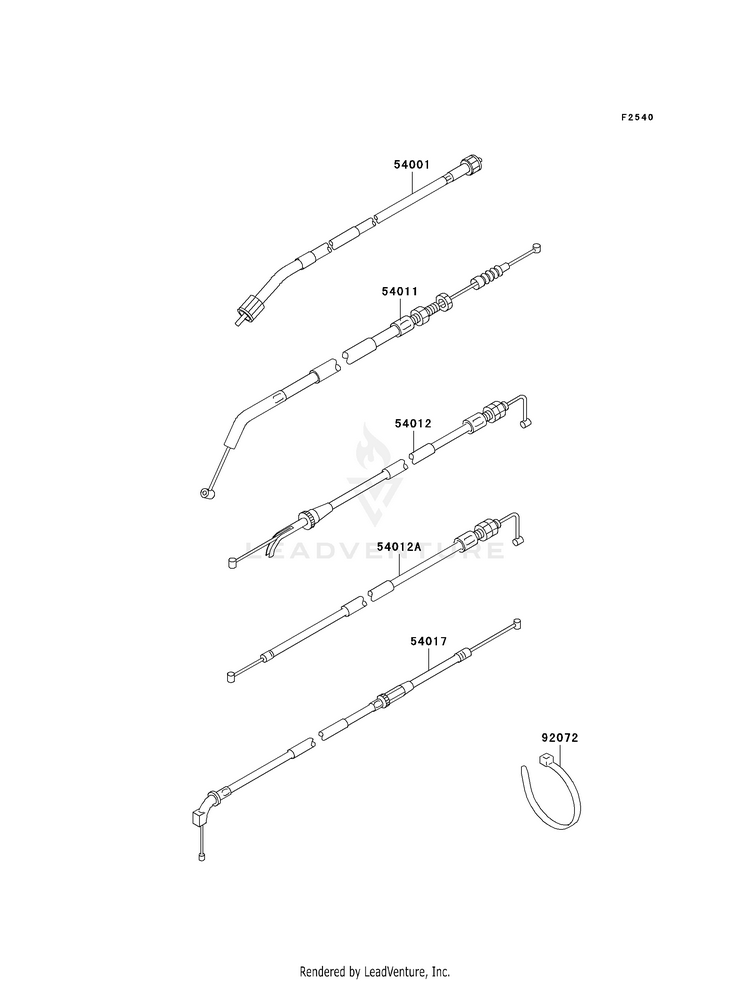 F2540

54001

54011

54012

LEADVENTURE

54012A

54017

92072

Rendered by LeadVenture, Inc.