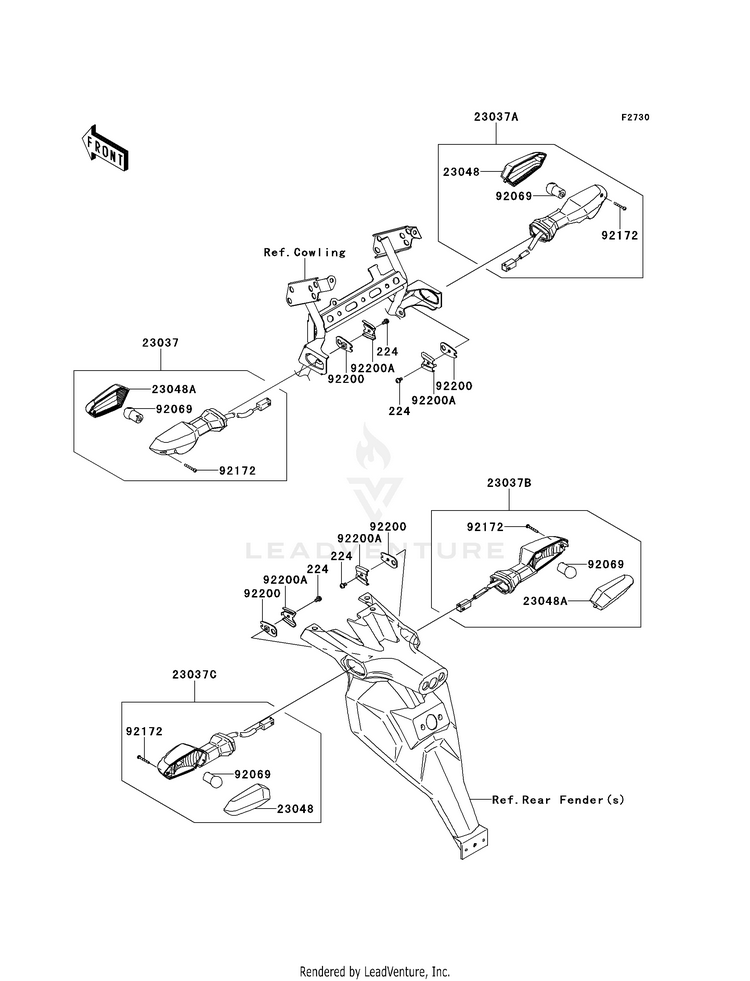 FRONT

F2730

23037A
23048
92069
92172

Ref.Cowling

23037
23048A
92069
92172

92200
92200A
224
92200
92200A
224

LEADVENTURE

23037B
92172
92069
23048A

92200
92200A
224
224
92200A
92200

23037C
92172
92069
23048

Ref.Rear Fender(s)

Rendered by LeadVenture, Inc.