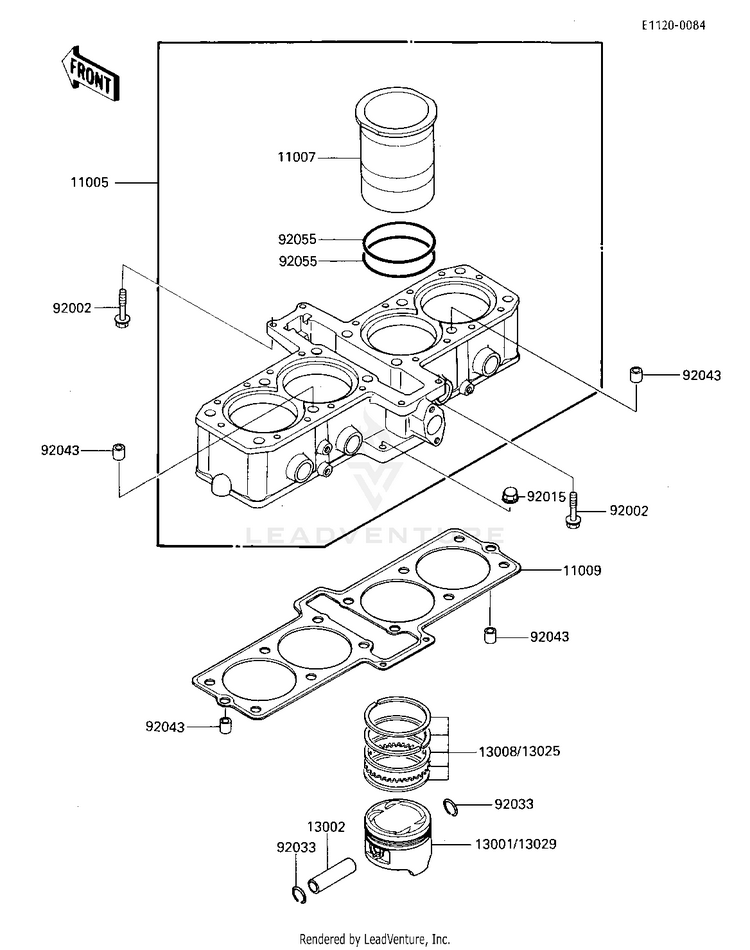 E1120-0084

FRONT

11007

11005

92055
92055

92002

92043

92043

92015
92002

LEADVENTURE

11009

92043

92043

13008/13025

92033

13002

92033

13001/13029

Rendered by LeadVenture, Inc.