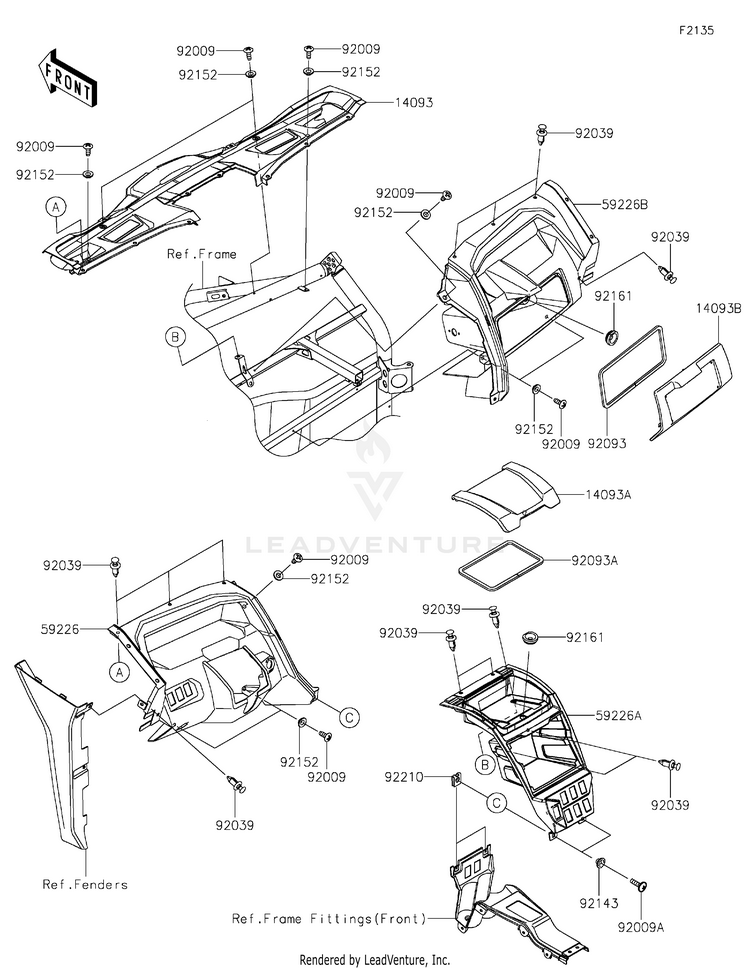 F2135

FRONT

92009
92152
92009
92152
14093
92009
92152
A
Ref.Frame
B

92039
92009
92152
59226B
92039
92161
14093B
92152
92009
92093

14093A

LEADVENTURE

92093A

92039
92009
92152
59226
A
C
92152
92009
92039
Ref.Fenders

92039
92039
92161
59226A
B
92039
92210
C
92143
92009A
Ref.Frame Fittings(Front)

Rendered by LeadVenture, Inc.