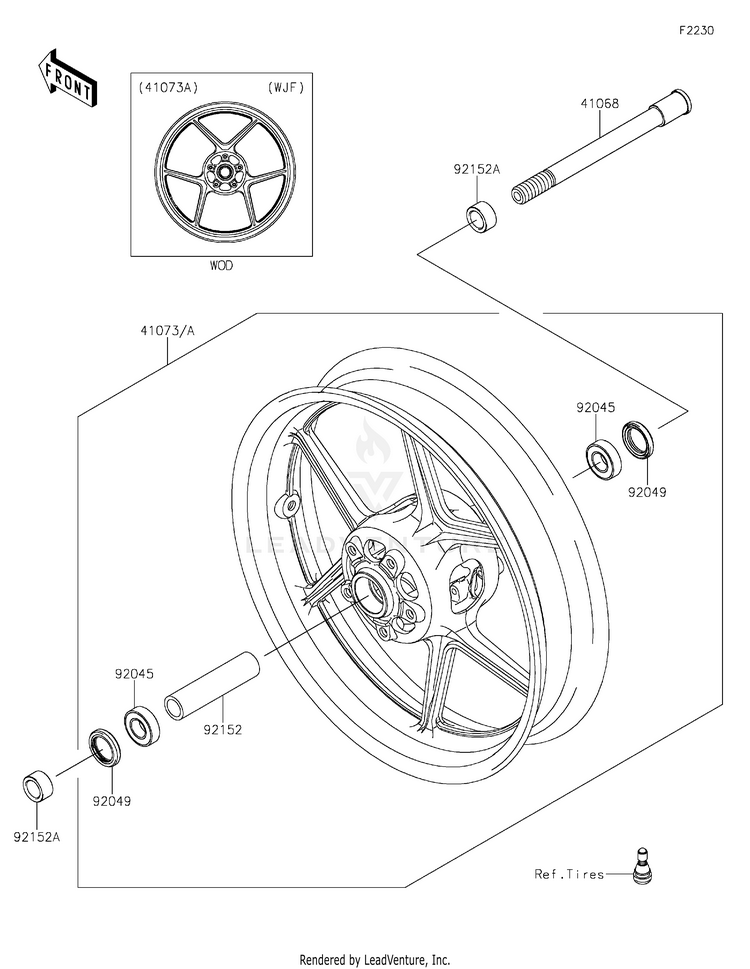 F2230

FRONT

(41073A) (WJF)

WOD

41068

92152A

41073/A

92045

92049

92045

92152

92049

92152A

Ref.Tires

Rendered by LeadVenture, Inc.