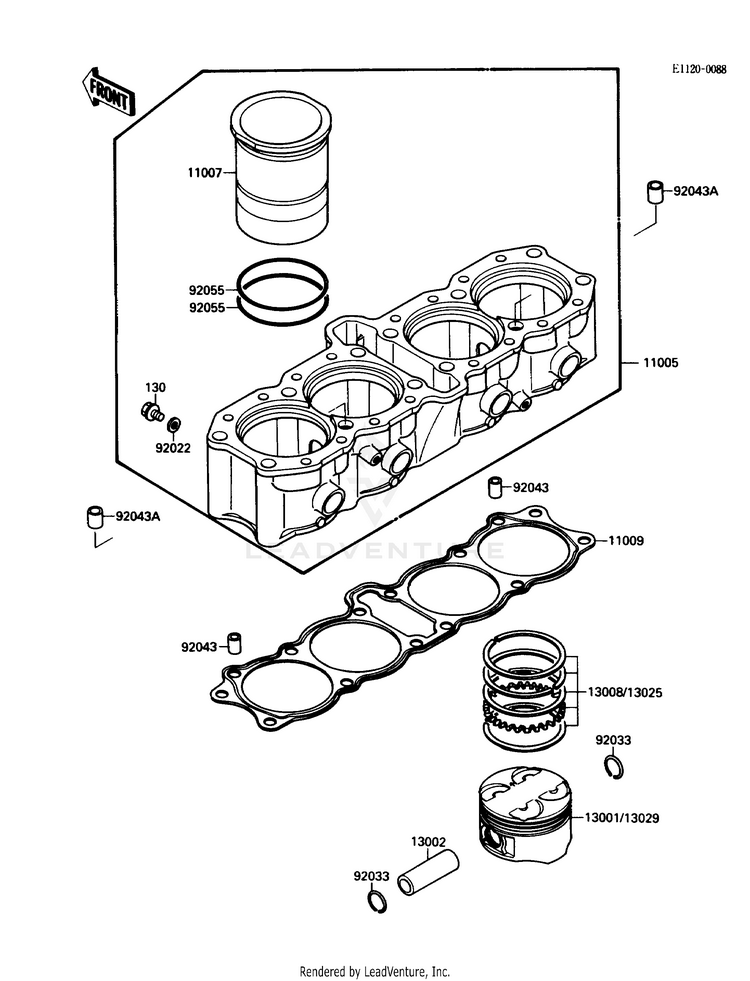 E1120-0088

FRONT

11007

92043A

92055
92055

11005

130

92022

92043

92043A

LEADVENTURE

11009

92043

13008/13025

92033

13001/13029

13002

92033

Rendered by LeadVenture, Inc.