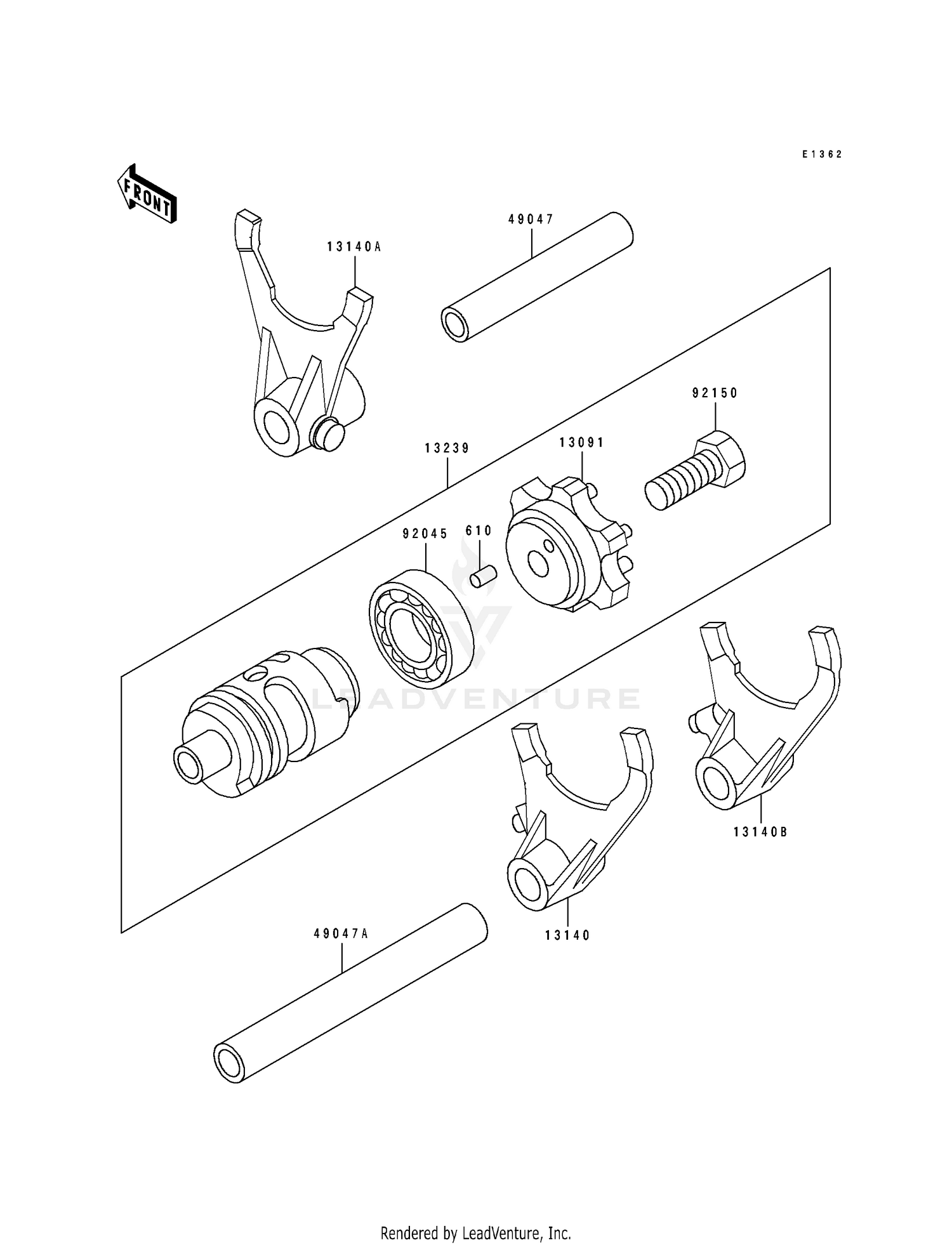 E1362

FRONT

49047

13140A

92150

13239

13091

92045

610

LEADVENTURE

13140B

13140

49047A

Rendered by LeadVenture, Inc.