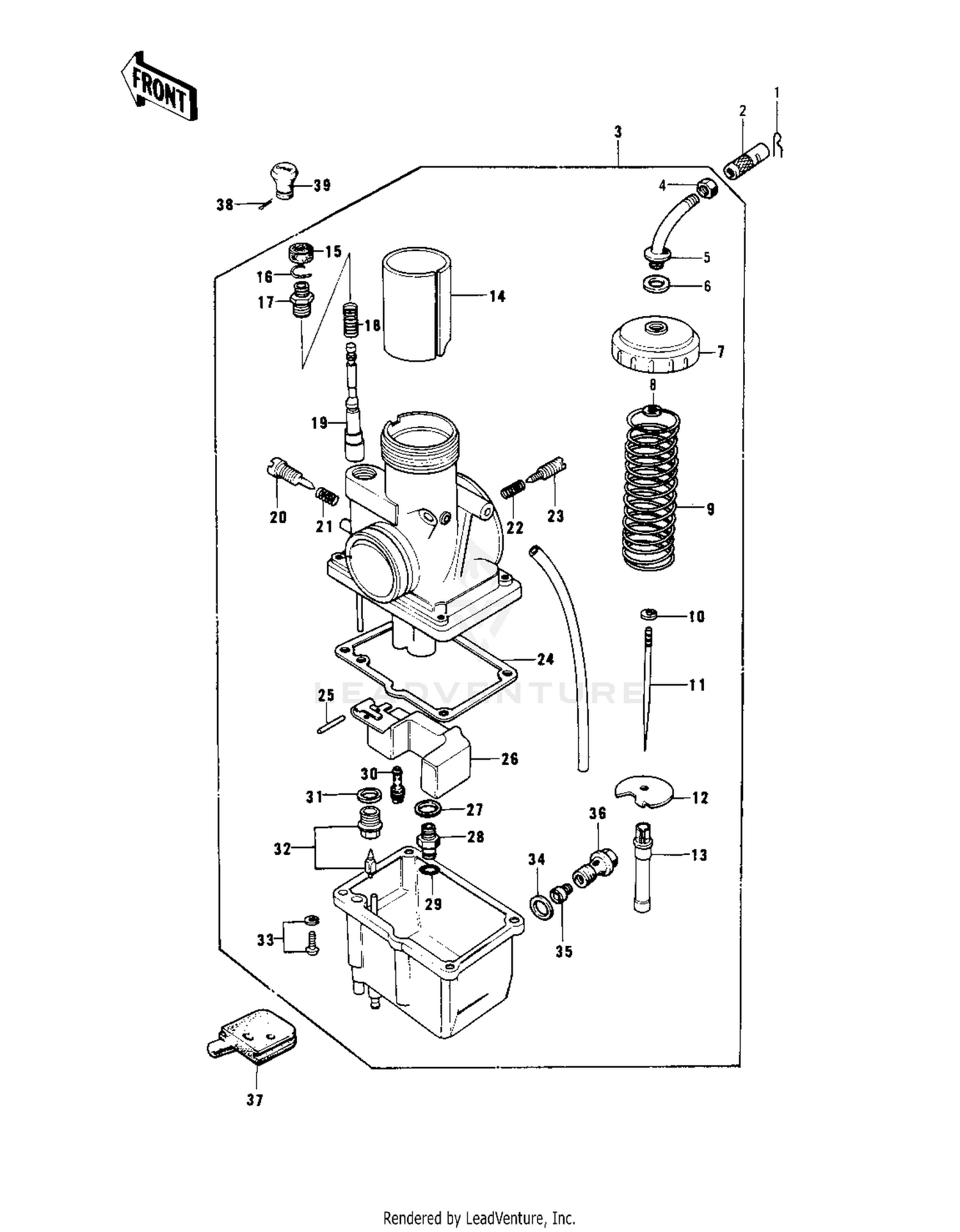 FRONT

1
2
3
4
5
6
7
8
9
10
11
12
13
14
15
16
17
18
19
20
21
22
23
24
25
26
27
28
29
30
31
32
33
34
35
36
37
38
39

LEADVENTURE

Rendered by LeadVenture, Inc.