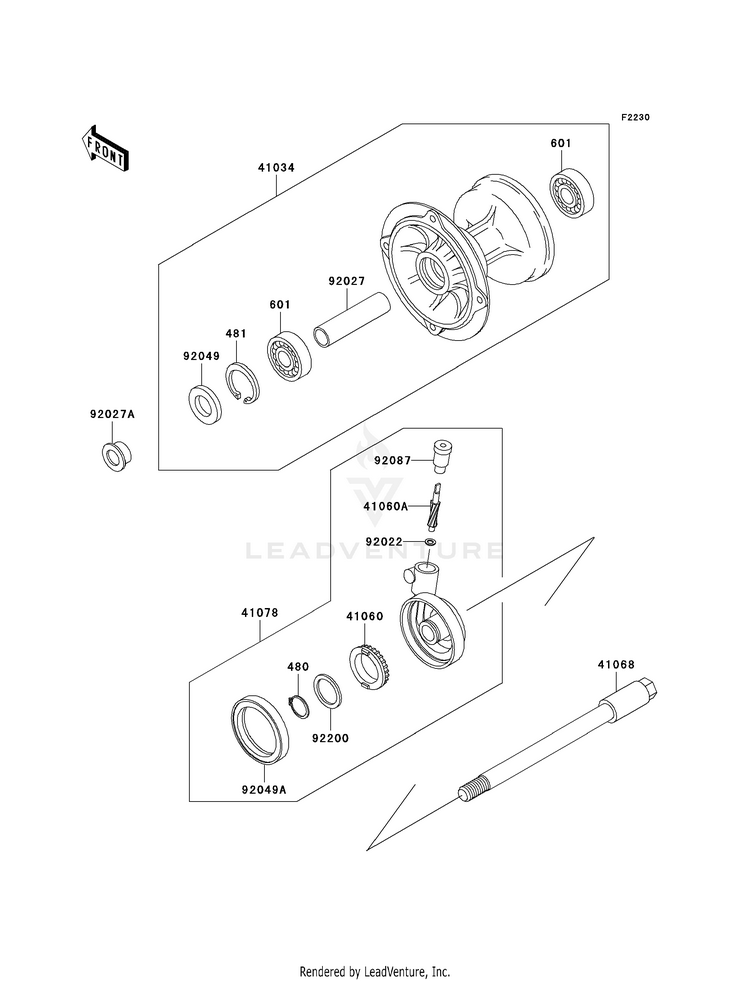 F2230

FRONT

41034

601

92027

601

481

92049

92027A

92087

41060A

92022

LEADVENTURE

41078

41060

480

92200

92049A

41068

Rendered by LeadVenture, Inc.