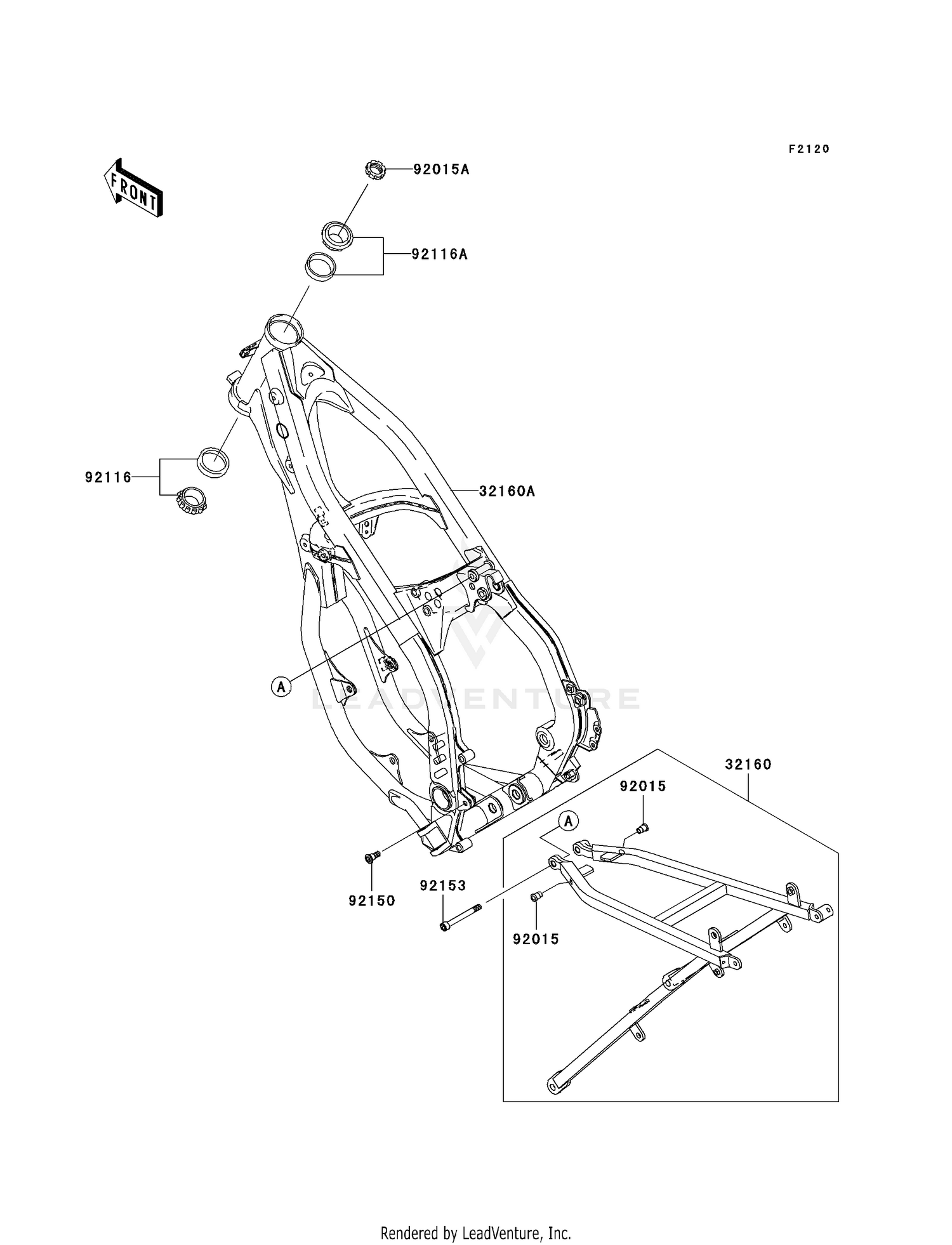 F2120

FRONT

92015A

92116A

92116

32160A

A

LEADVENTURE

32160

92015

A

92150

92153

92015

Rendered by LeadVenture, Inc.