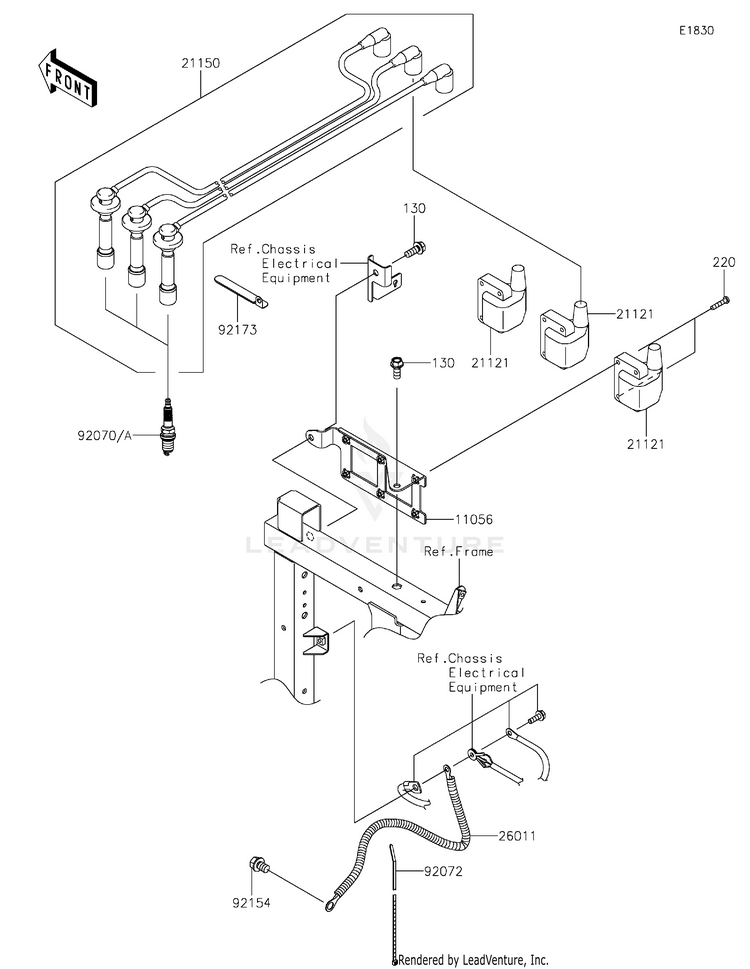 E1830

FRONT

21150

130

Ref.Chassis Electrical Equipment

220

92173

21121

21121

130

21121

92070/A

11056

LEADVENTURE

Ref.Frame

Ref.Chassis Electrical Equipment

26011

92072

92154

Rendered by LeadVenture, Inc.