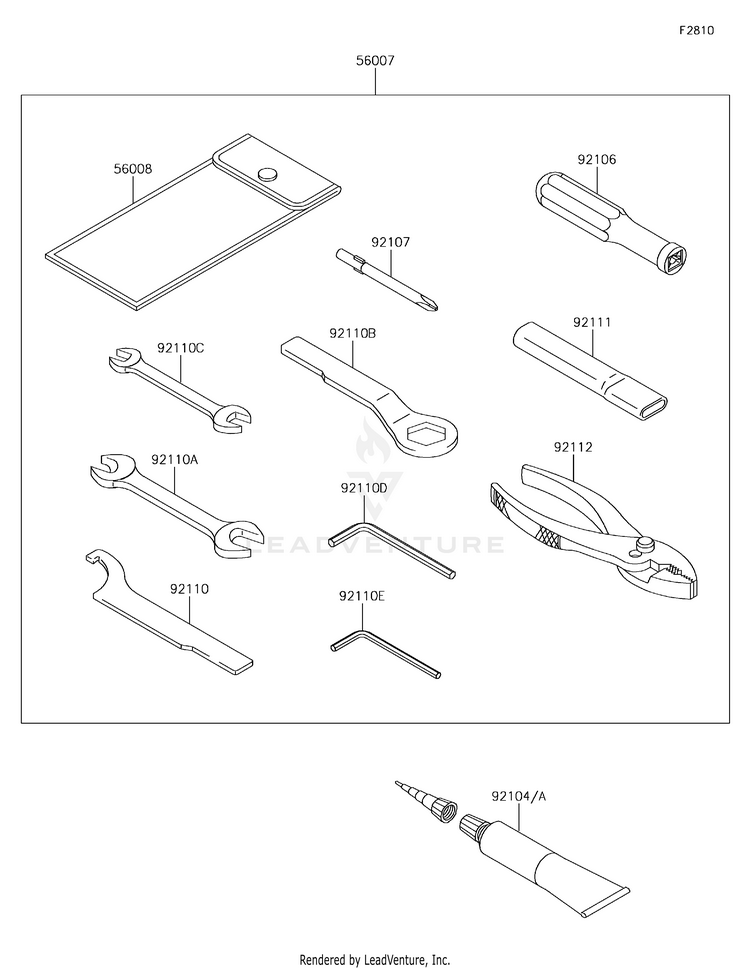 F2810

56007

56008

92106

92107

92110C

92110B

92111

92110A

92110D

92112

LEADVENTURE

92110

92110E

92104/A

Rendered by LeadVenture, Inc.