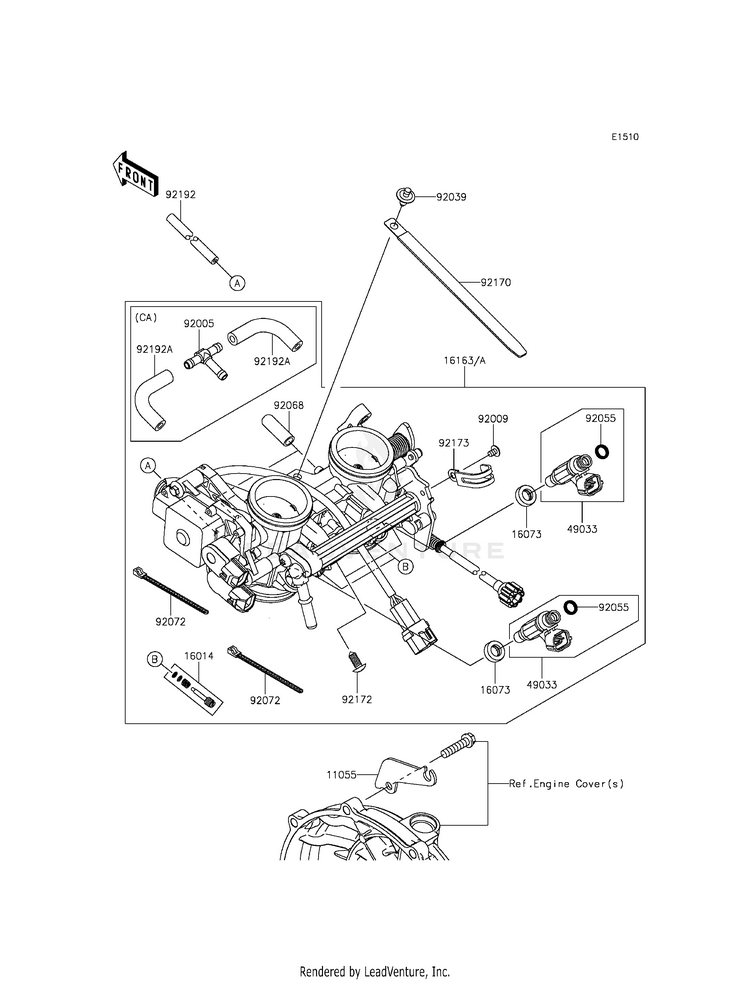 E1510

FRONT

92192

A

92039

92170

(CA)

92005

92192A

92192A

16163/A

92068

92009

92173

92055

A

16073

49033

B

92072

92055

B

16014

92072

92172

16073

49033

11055

Ref.Engine Cover(s)

Rendered by LeadVenture, Inc.