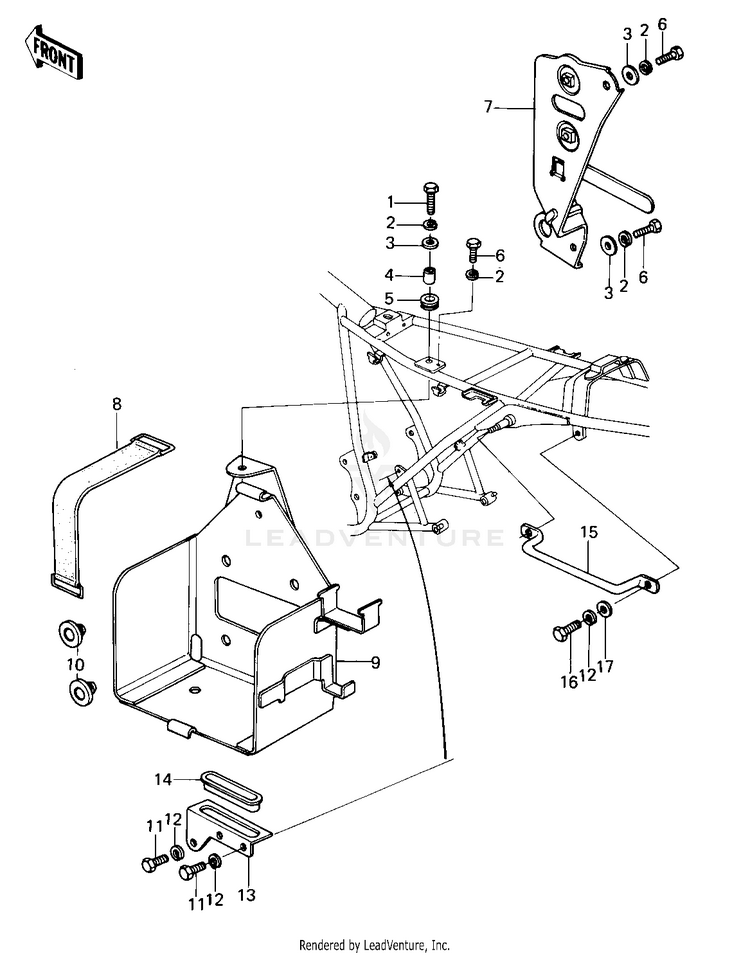 FRONT

3 2 6

7

1
2
3
4
5

6
2

3 2 6

8

LEADVENTURE

15

10

9

16 12 17

14

11 12

11 12 13

Rendered by LeadVenture, Inc.