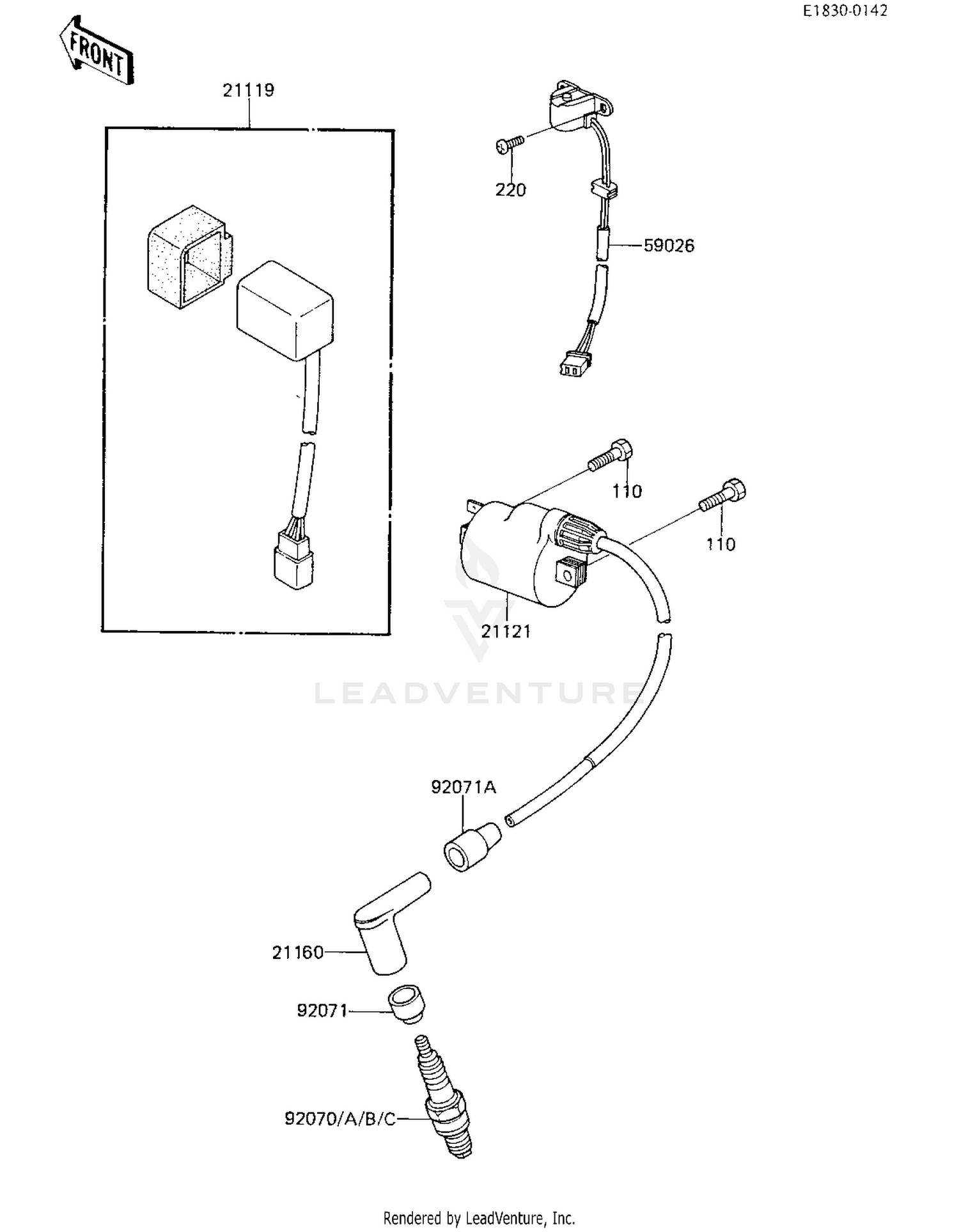 E1830-0142

FRONT

21119

220

59026

110

110

21121

LEADVENTURE

92071A

21160

92071

92070/A/B/C

Rendered by LeadVenture, Inc.