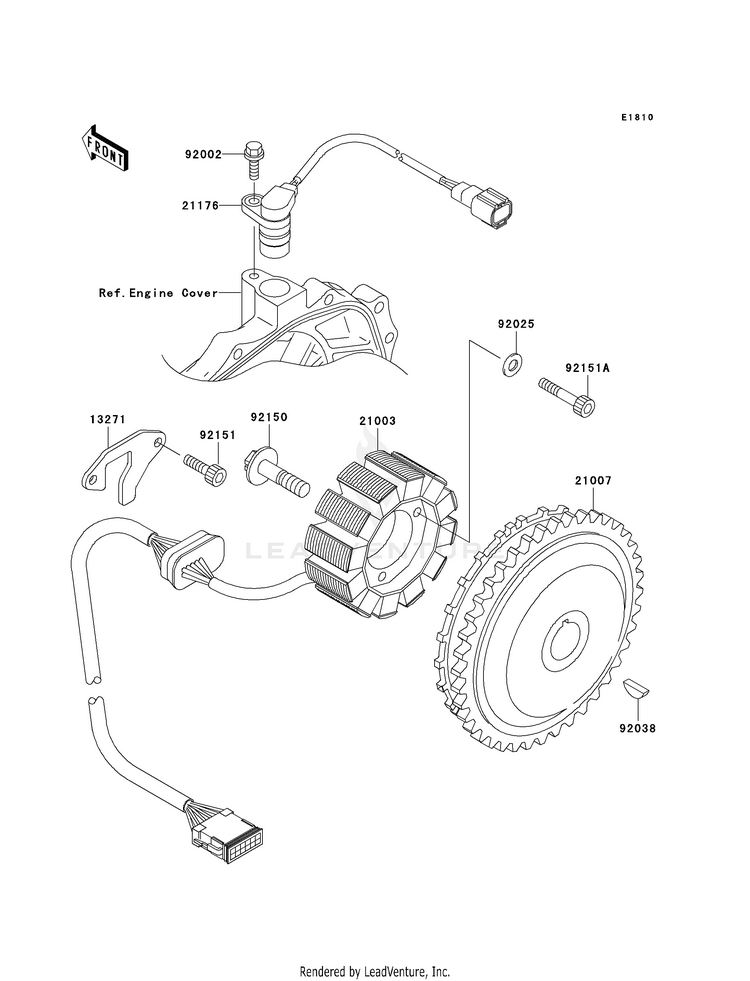 E1810

FRONT

92002

21176

Ref.Engine Cover

92025

92151A

13271

92151

92150

21003

21007

LEADVENTURE

92038

Rendered by LeadVenture, Inc.