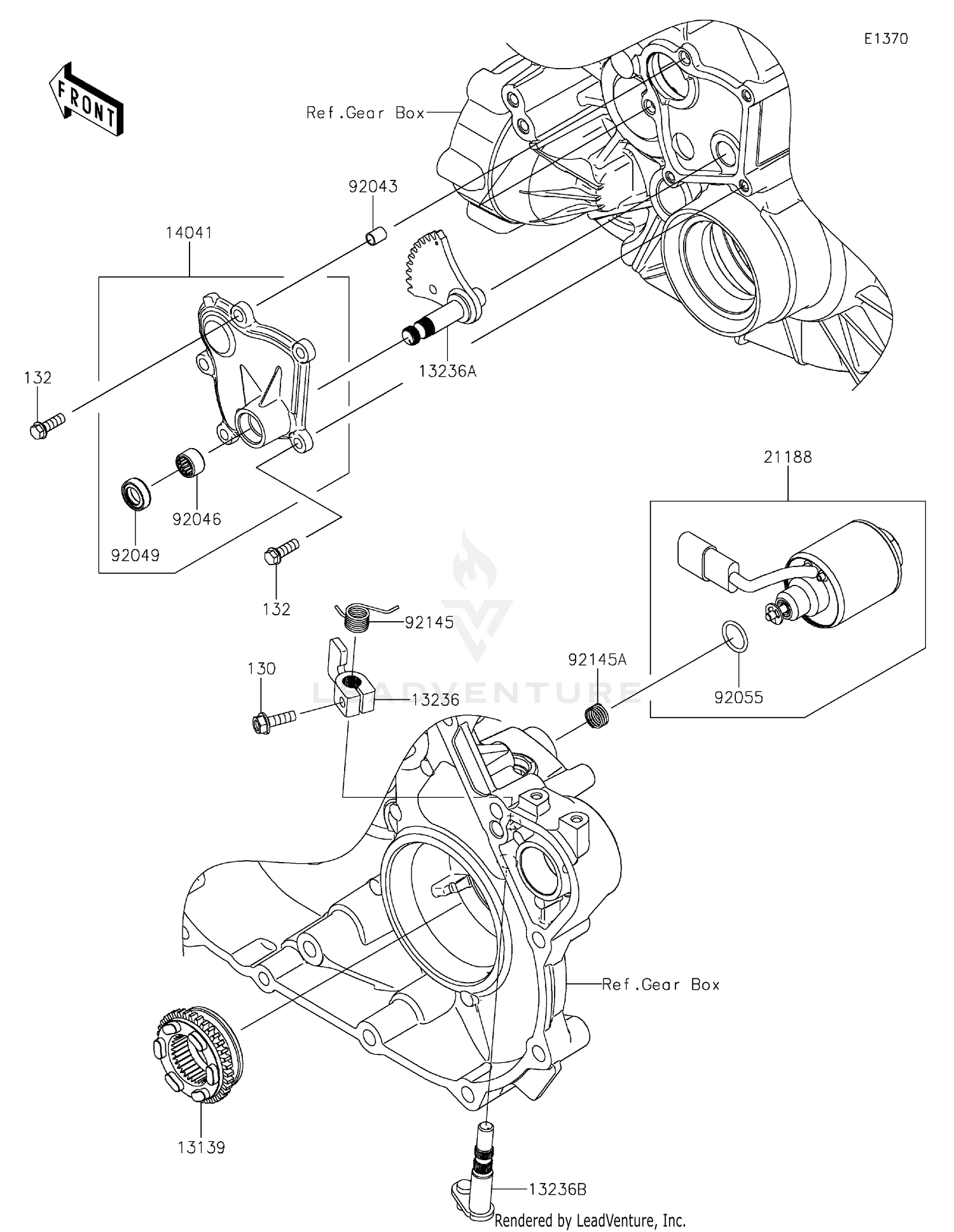 E1370

FRONT

Ref.Gear Box

92043

14041

13236A

132

92046

92049

132

21188

92145

130

13236

92145A

92055

LEADVENTURE

Ref.Gear Box

13139

13236B

Rendered by LeadVenture, Inc.