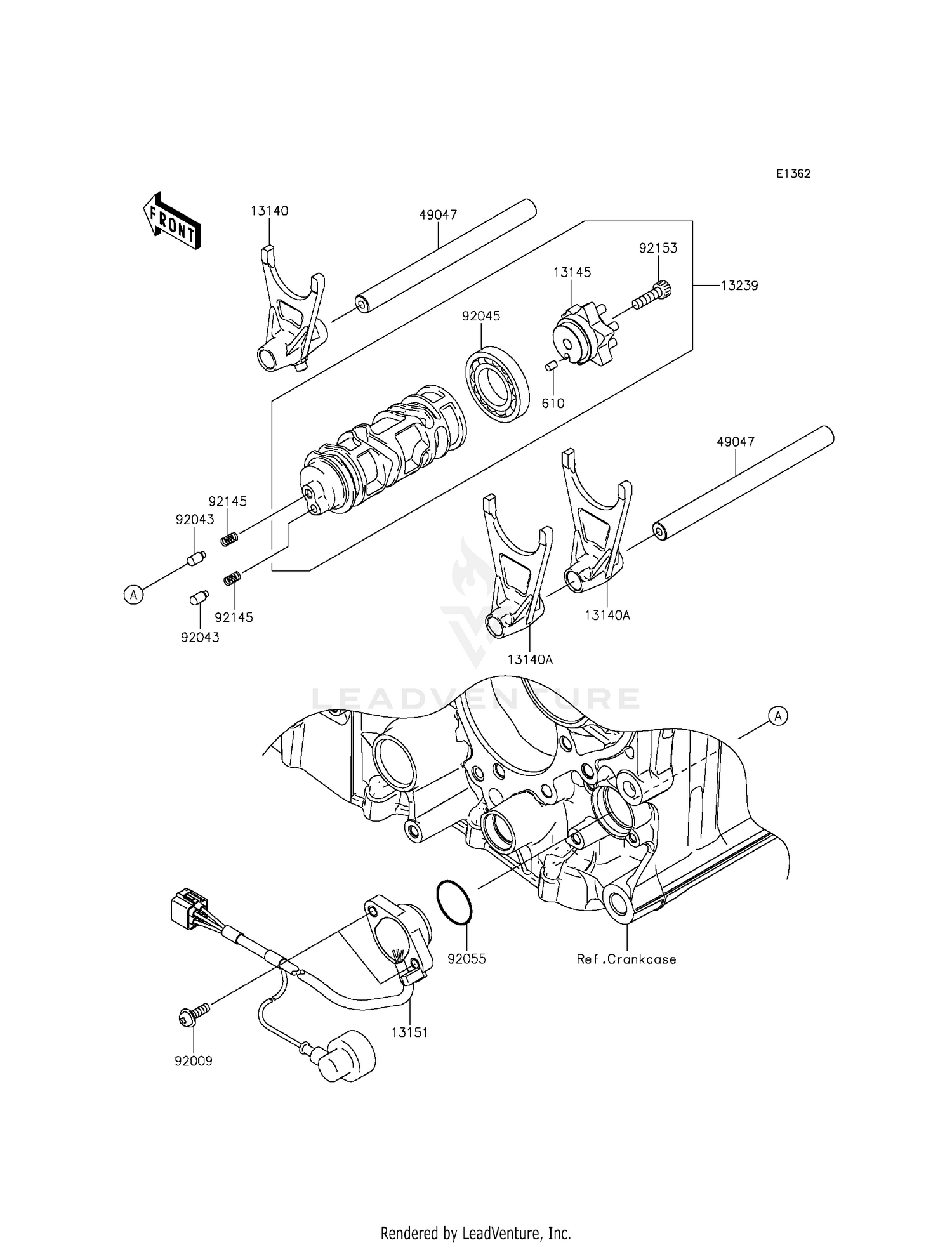 E1362

FRONT

13140

49047

92153

13145

13239

92045

610

49047

92145

92043

A

92145

92043

13140A

13140A

LEADVENTURE

A

92055

Ref.Crankcase

13151

92009

Rendered by LeadVenture, Inc.