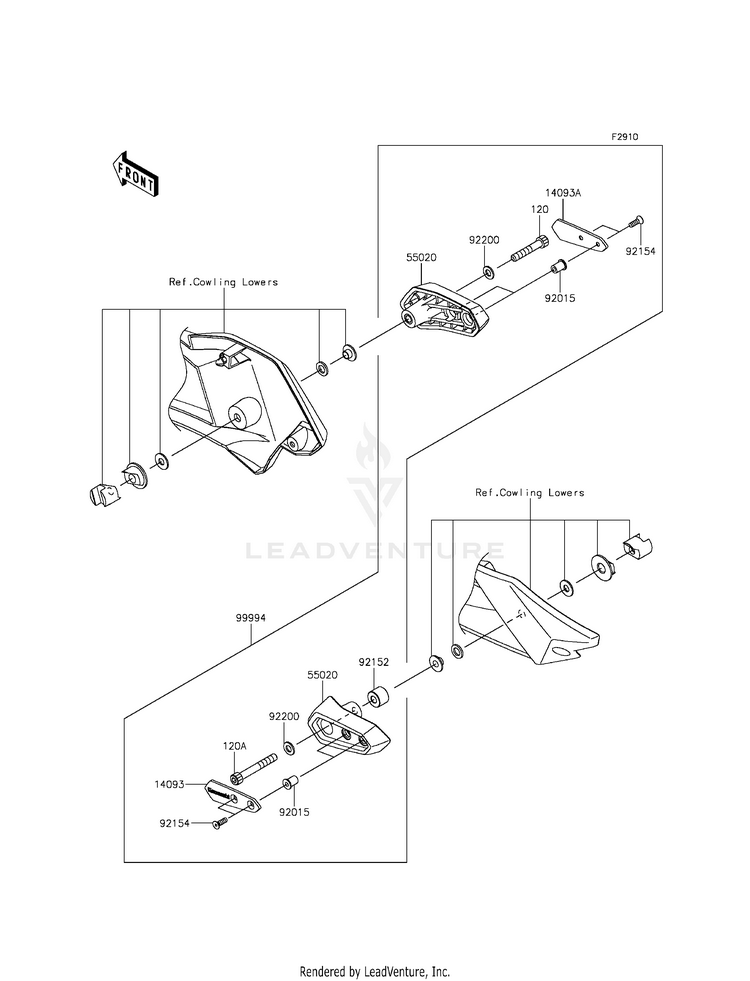 F2910

FRONT

14093A

120

92200

92154

55020

92015

Ref.Cowling Lowers

LEADVENTURE

Ref.Cowling Lowers

99994

92152

55020

92200

120A

14093

92015

92154

Rendered by LeadVenture, Inc.