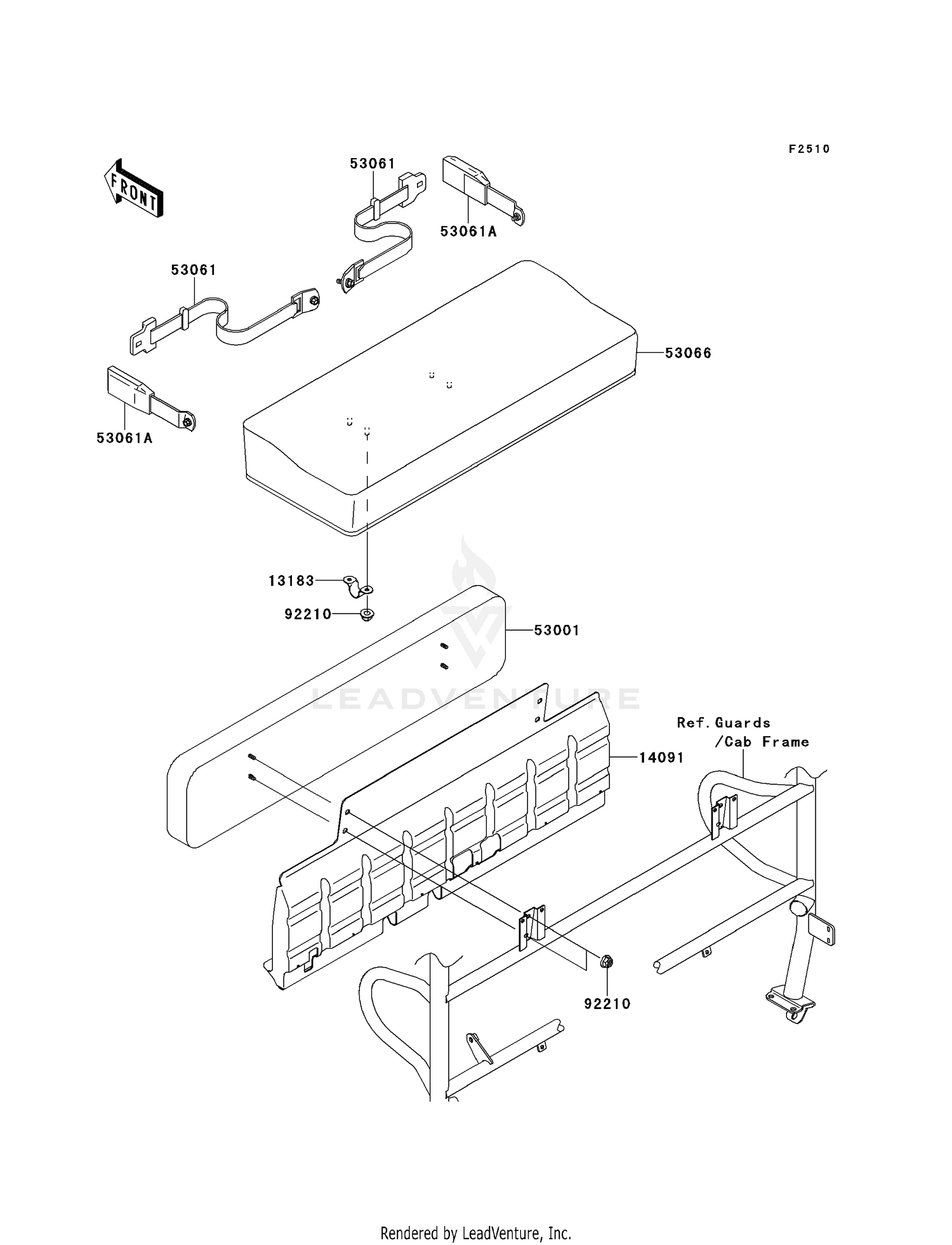 F2510

FRONT

53061

53061A

53061

53066

53061A

13183

92210

53001

LEADVENTURE

Ref. Guards /Cab Frame

14091

92210

Rendered by LeadVenture, Inc.