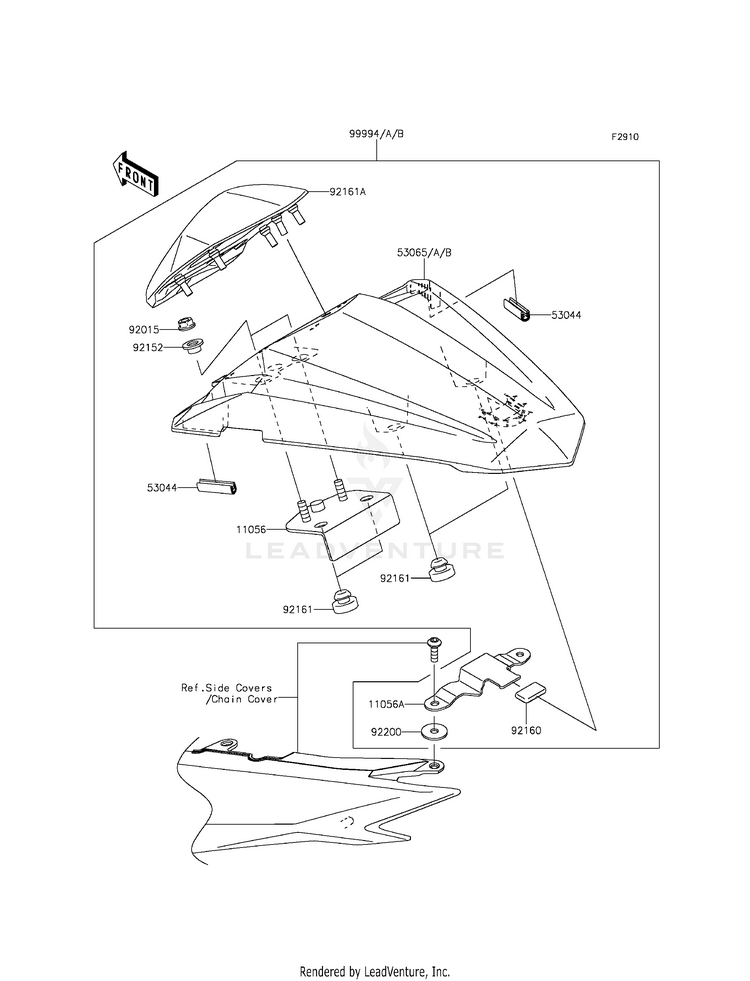 99994/A/B

F2910

FRONT

92161A

53065/A/B

53044

92015

92152

53044

11056

LEADVENTURE

92161

92161

Ref.Side Covers /Chain Cover

11056A

92200

92160

Rendered by LeadVenture, Inc.