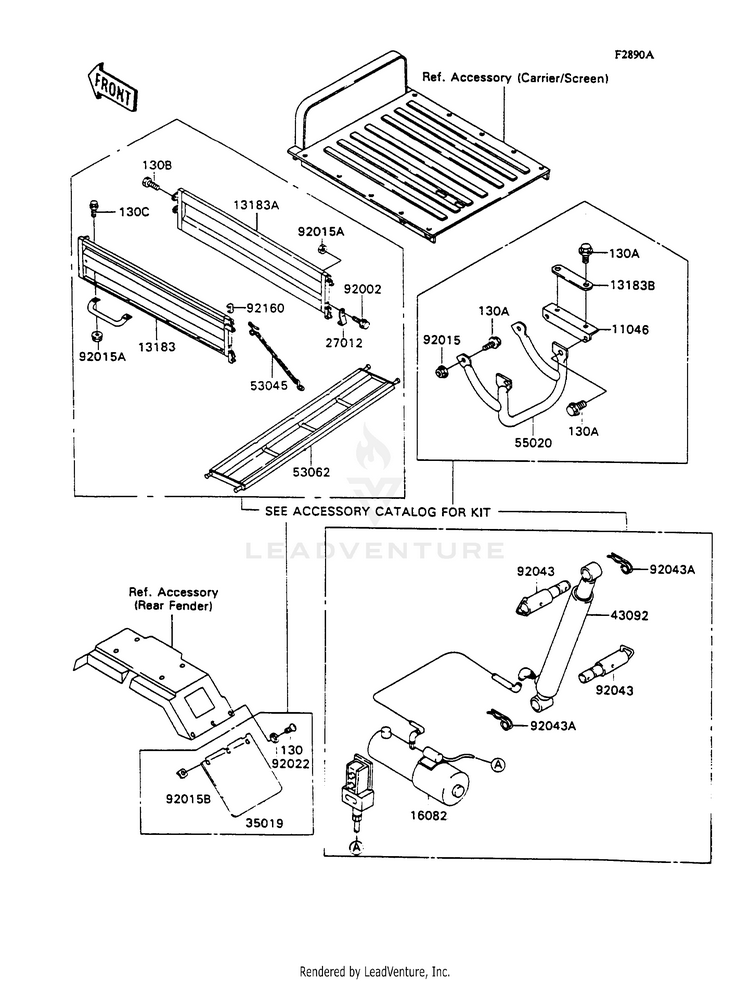 F2890A

FRONT

Ref. Accessory (Carrier/Screen)

130B
130C
13183A
92015A
92002
92160
27012
13183
92015A
53045
53062

130A
13183B
130A
11046
92015
55020
130A

SEE ACCESSORY CATALOG FOR KIT

LEADVENTURE

Ref. Accessory (Rear Fender)

130
92022
92015B
35019

92043
92043A
43092
92043
92043A
A
16082
A

Rendered by LeadVenture, Inc.