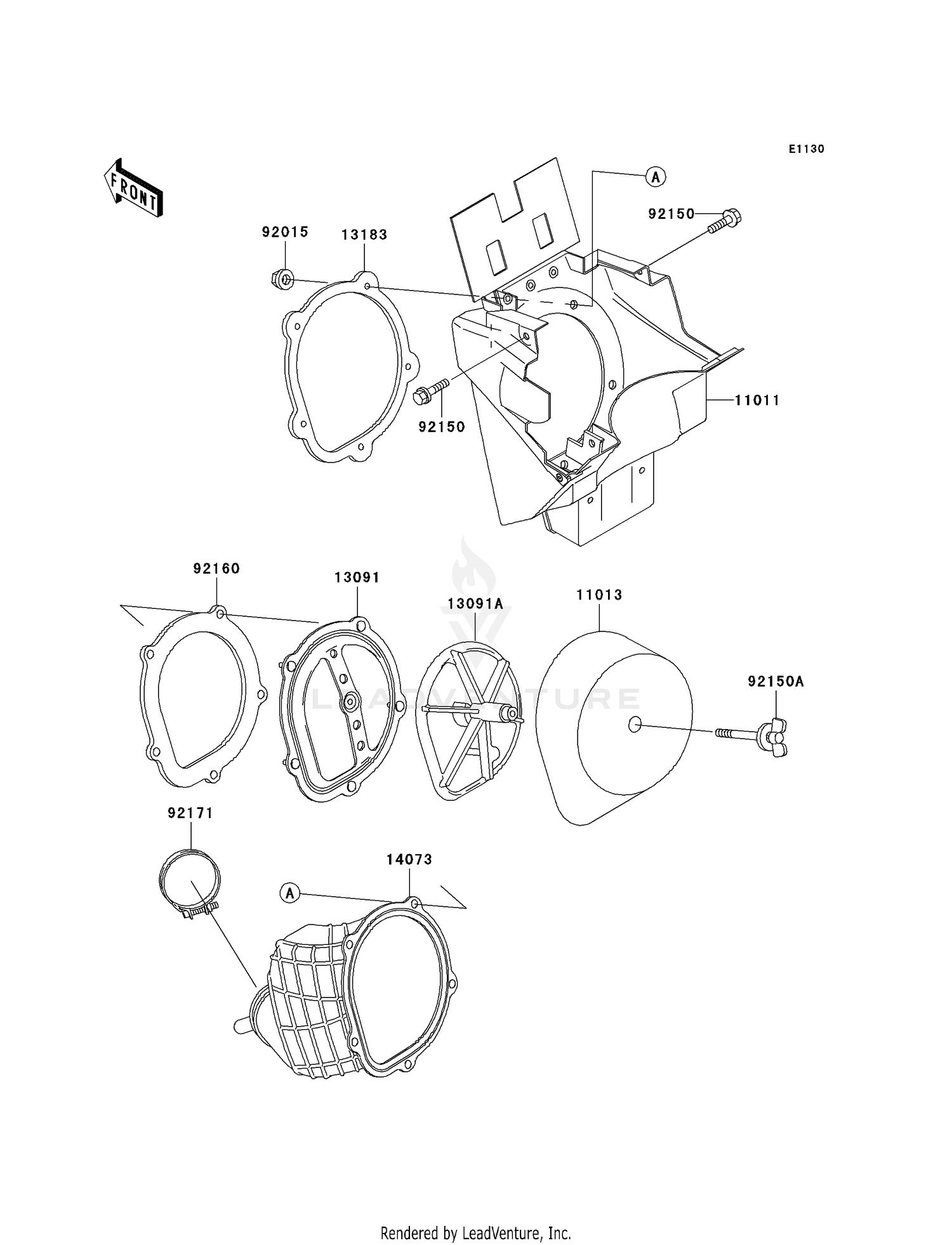 E1130

FRONT

A

92150

92015

13183

92150

11011

92160

13091

13091A

11013

92150A

LEADVENTURE

92171

14073

A

Rendered by LeadVenture, Inc.