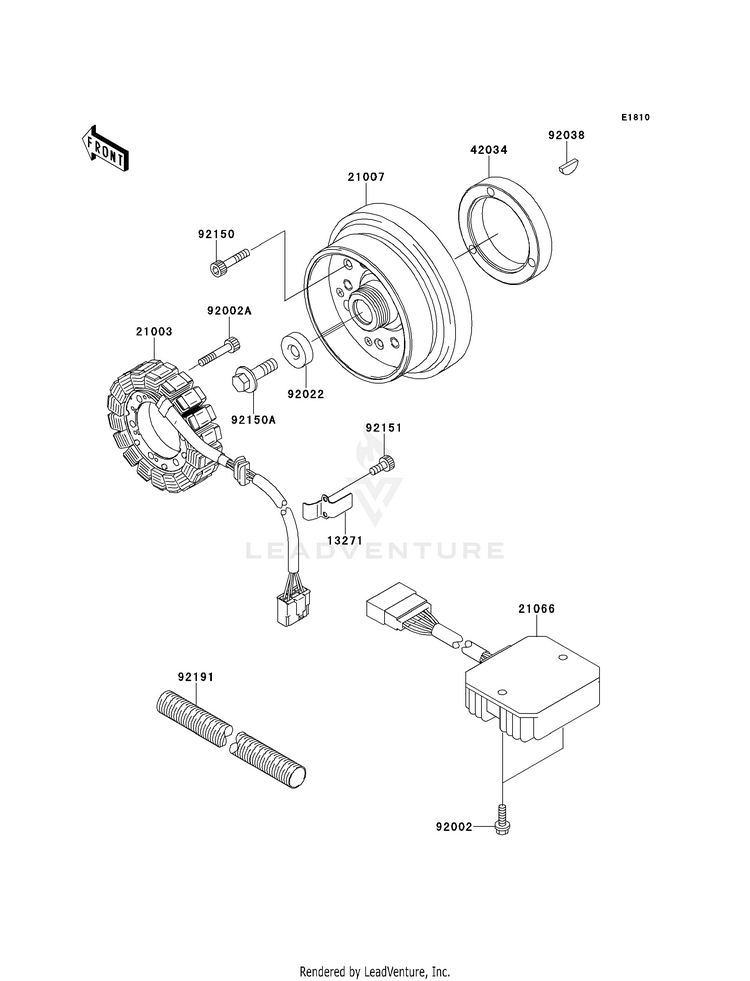 E1810

FRONT

92038

42034

21007

92150

92002A

21003

92022

92150A

92151

13271

LEADVENTURE

21066

92191

92002

Rendered by LeadVenture, Inc.