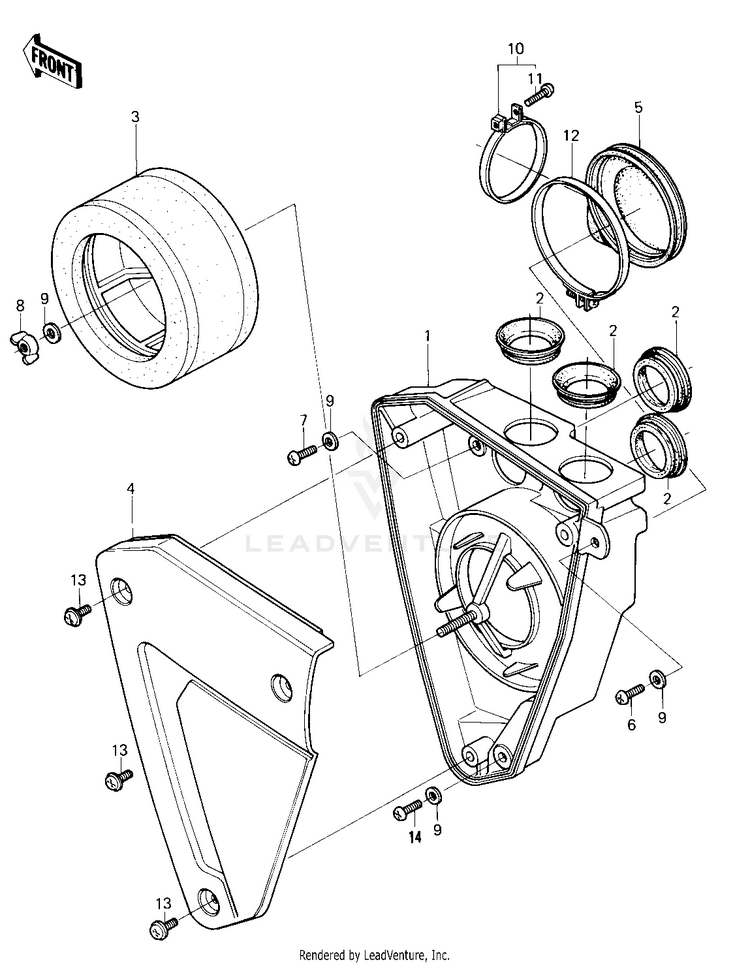 FRONT

10
11
3
12
5
8
9
2
1
2
2
7
9
2
4
LEADVENTURE
13
6
9
13
14
9
13

Rendered by LeadVenture, Inc.