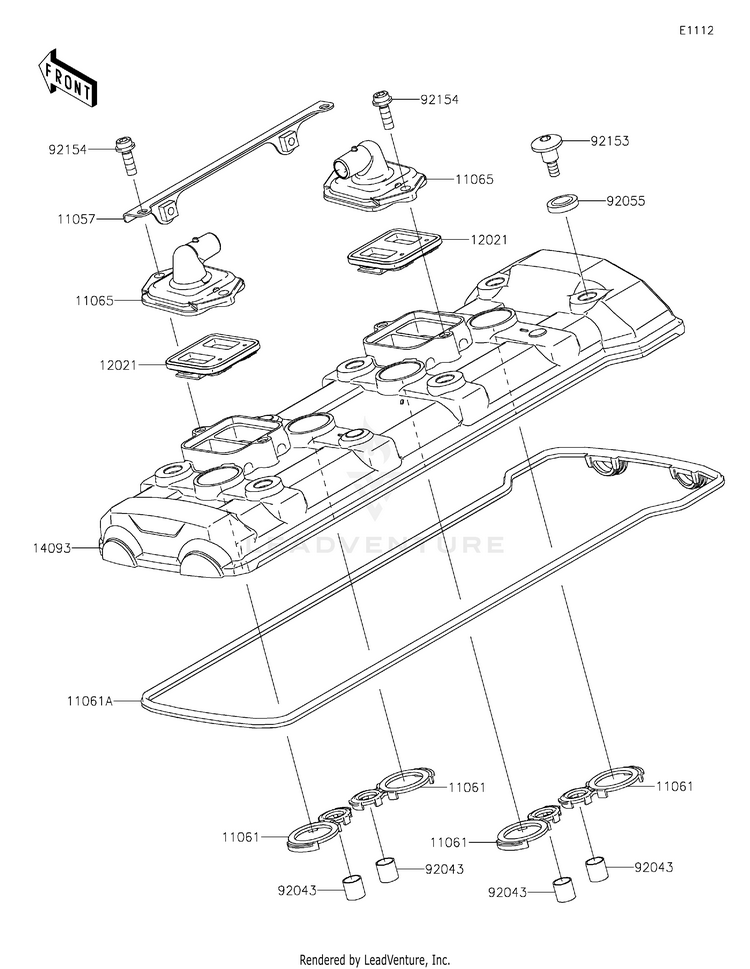 E1112

FRONT

92154
92154
92153
11065
92055
11057
12021
11065
12021
14093
ADVENTURE
11061A
11061
11061
11061
11061
92043
92043
92043
92043

Rendered by LeadVenture, Inc.