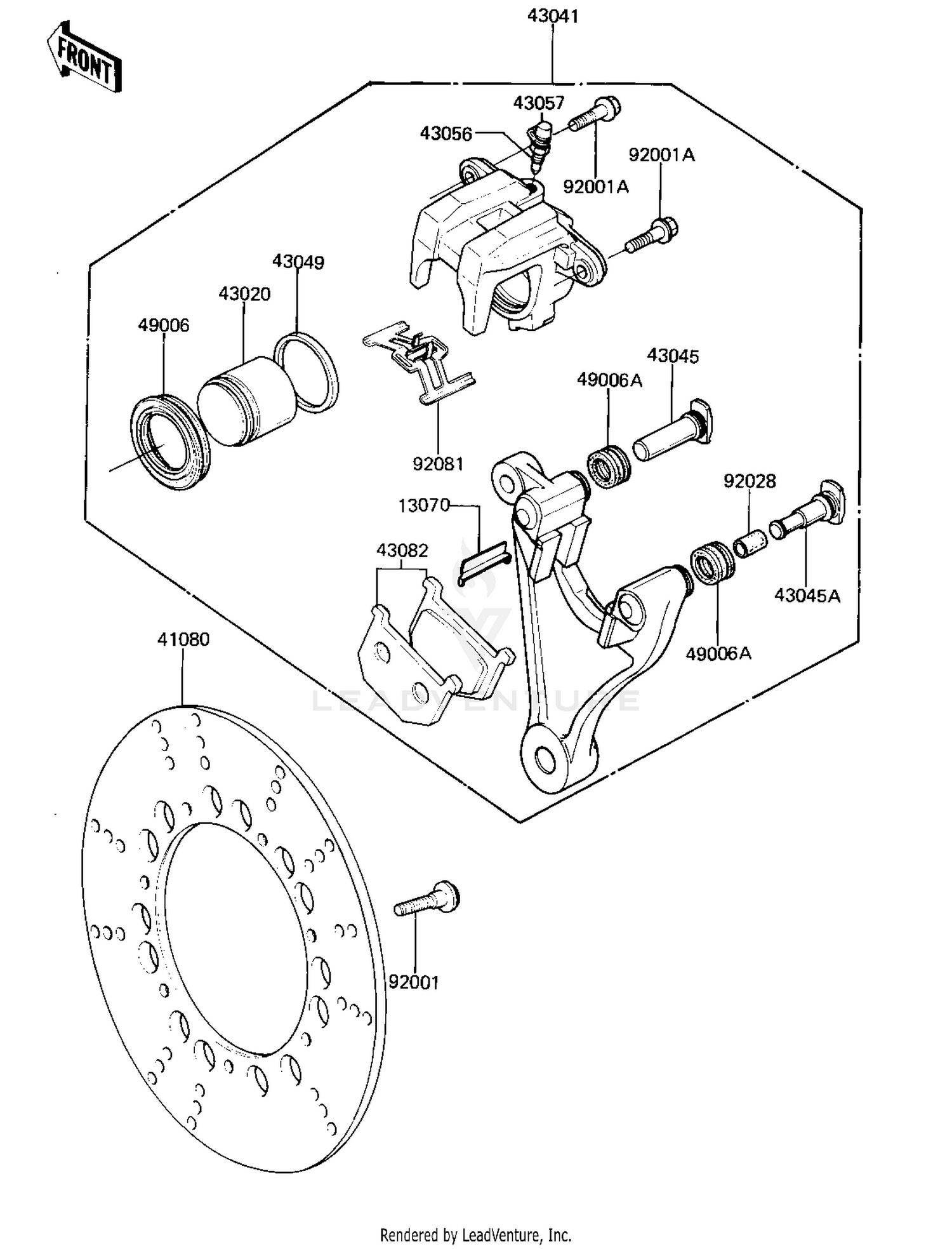 FRONT

43041

43057

43056

92001A

92001A

43049

43020

49006

43045

49006A

92081

92028

13070

43082

43045A

49006A

41080

LEADVENTURE

92001

Rendered by LeadVenture, Inc.