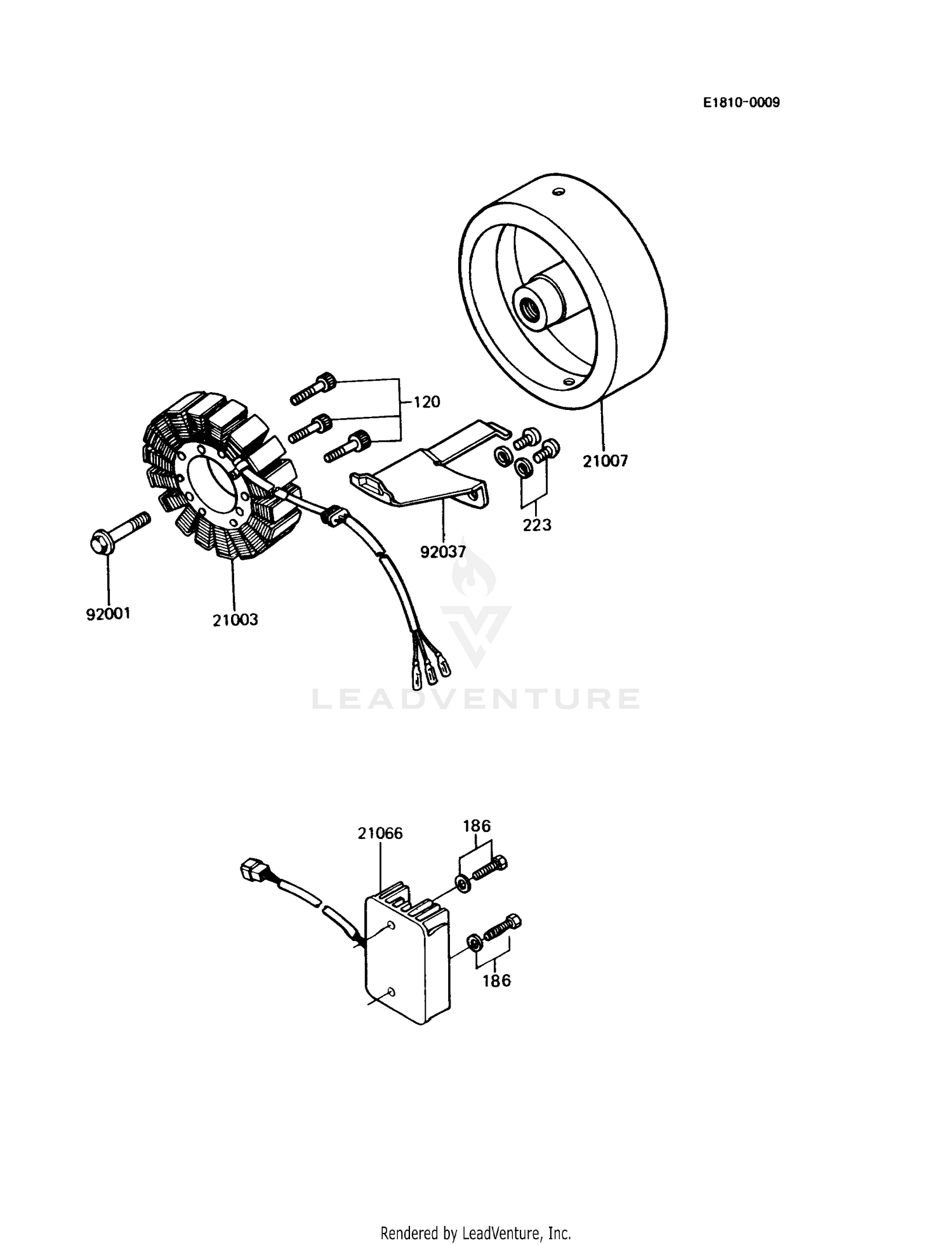 E1810-0009

120

21007

223

92037

92001

21003

LEADVENTURE

21066

186

186

Rendered by LeadVenture, Inc.