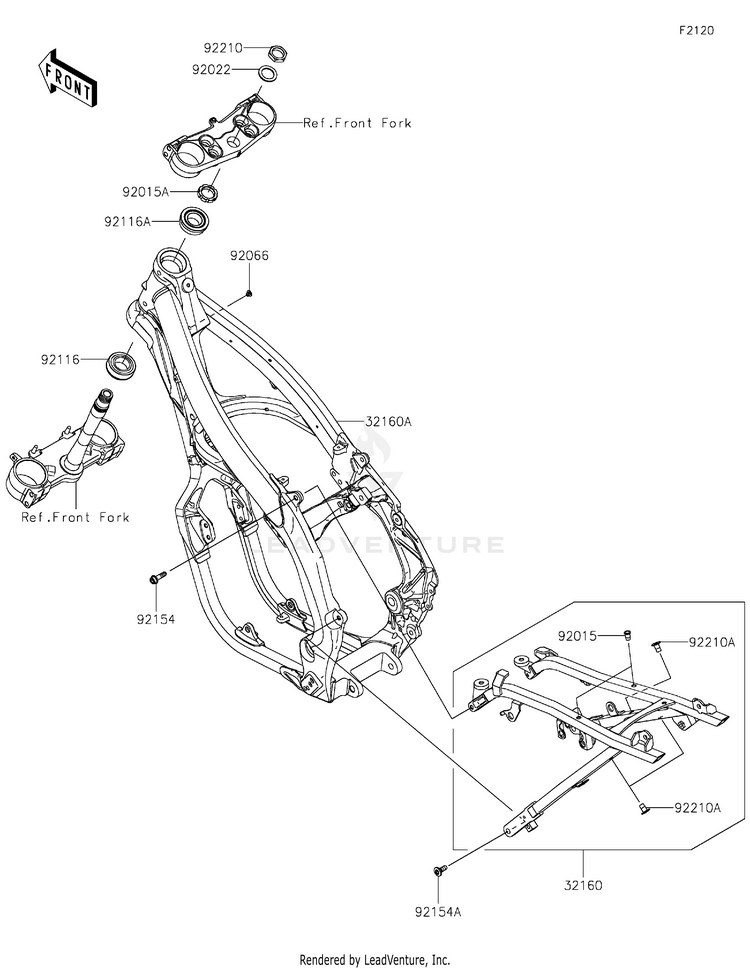 F2120

FRONT

92210

92022

Ref.Front Fork

92015A

92116A

92066

92116

32160A

Ref.Front Fork

LEADVENTURE

92154

92015

92210A

92210A

32160

92154A

Rendered by LeadVenture, Inc.