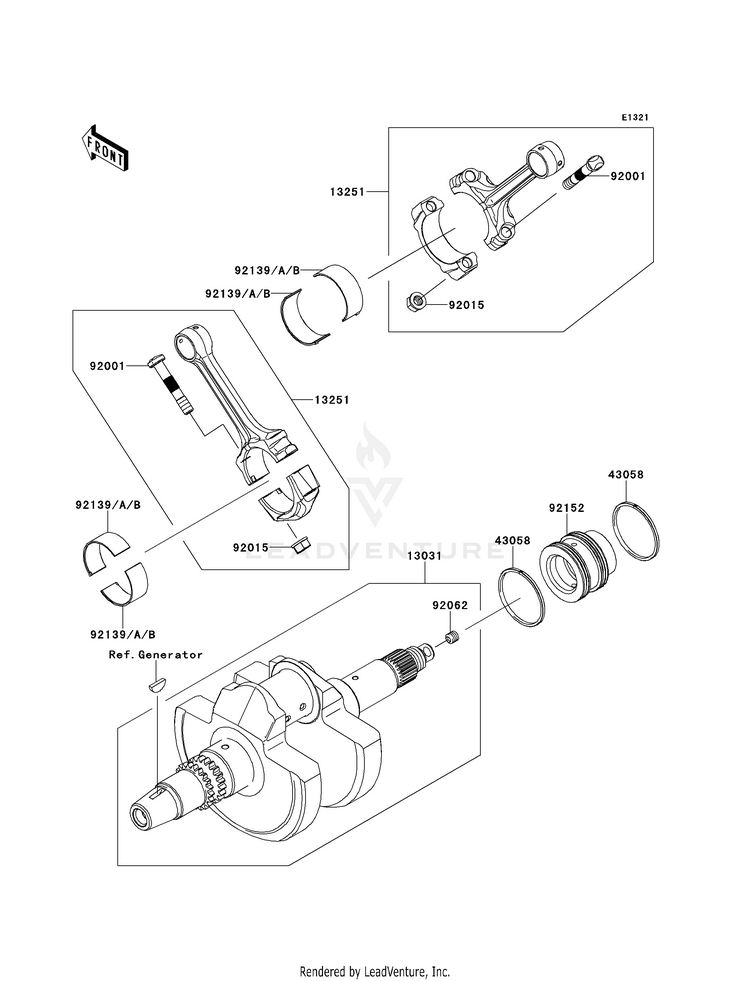 E1321

FRONT

13251

92001

92139/A/B

92139/A/B

92015

92001

13251

92139/A/B

92015

LEADVENTURE

43058

92152

43058

13031

92062

92139/A/B

Ref. Generator

Rendered by LeadVenture, Inc.