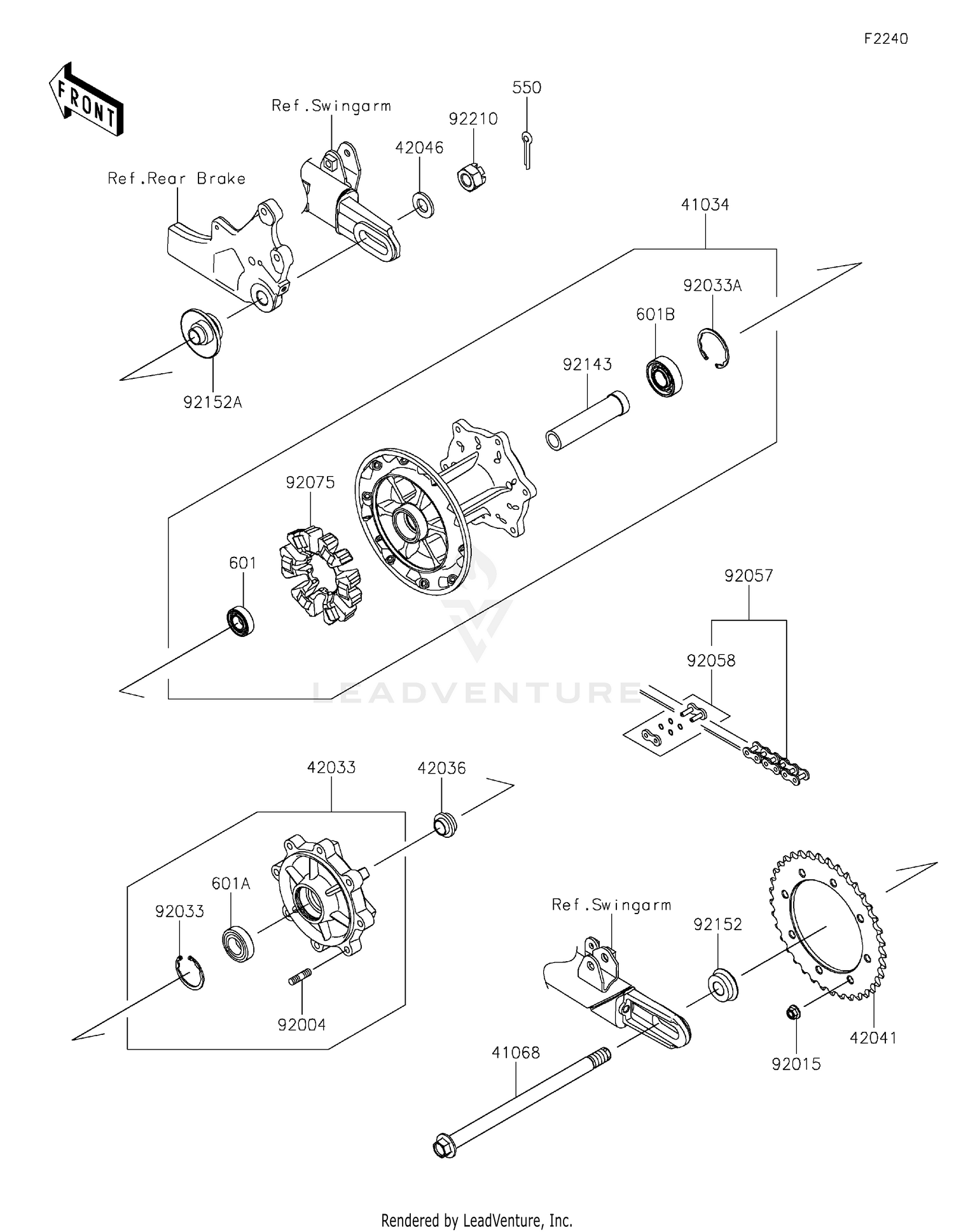 F2240

FRONT

Ref.Swingarm

550

92210

42046

Ref.Rear Brake

41034

92033A

601B

92143

92152A

92075

601

92057

92058

LEADVENTURE

42033

42036

601A

92033

92004

Ref.Swingarm

92152

42041

92015

41068

Rendered by LeadVenture, Inc.