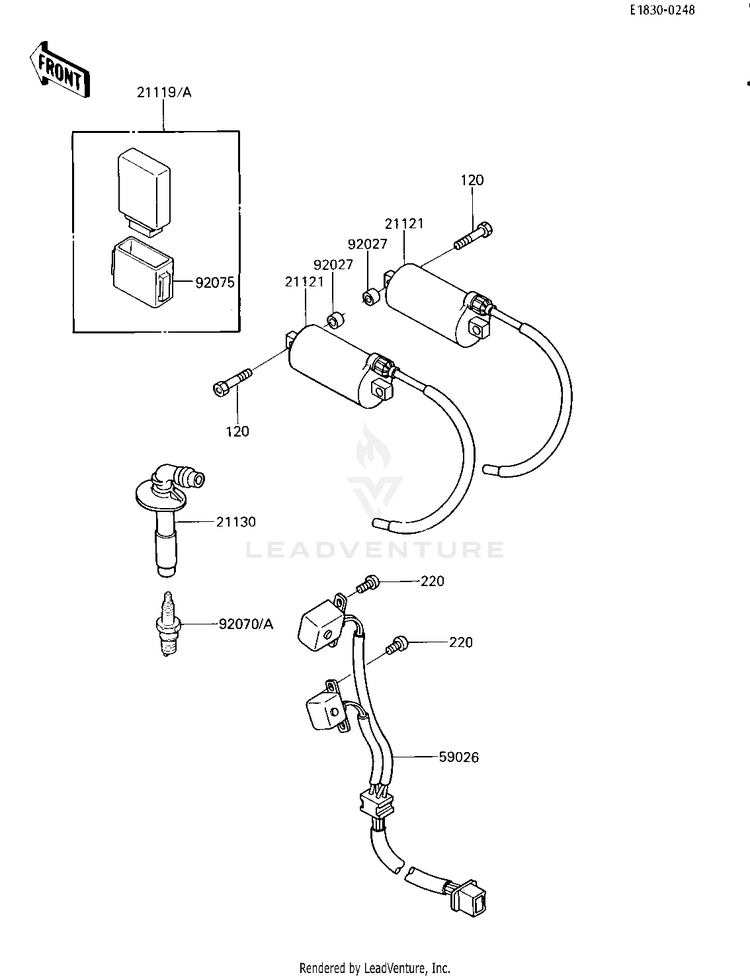 E1830-0248

FRONT

21119/A

92075

120

21121

92027

92027

21121

120

21130

LEADVENTURE

92070/A

220

220

59026

Rendered by LeadVenture, Inc.