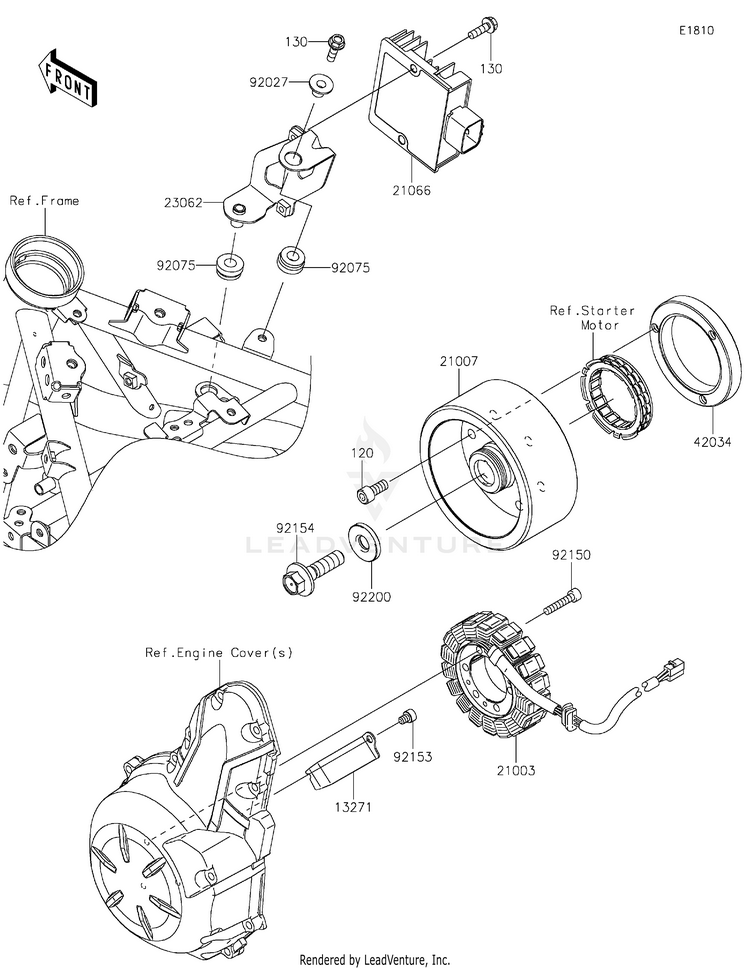 E1810

FRONT

130

130

92027

21066

23062

Ref.Frame

92075

92075

Ref.Starter Motor

21007

42034

120

92154

92200

LEADVENTURE

92150

Ref.Engine Cover(s)

92153

21003

13271

Rendered by LeadVenture, Inc.