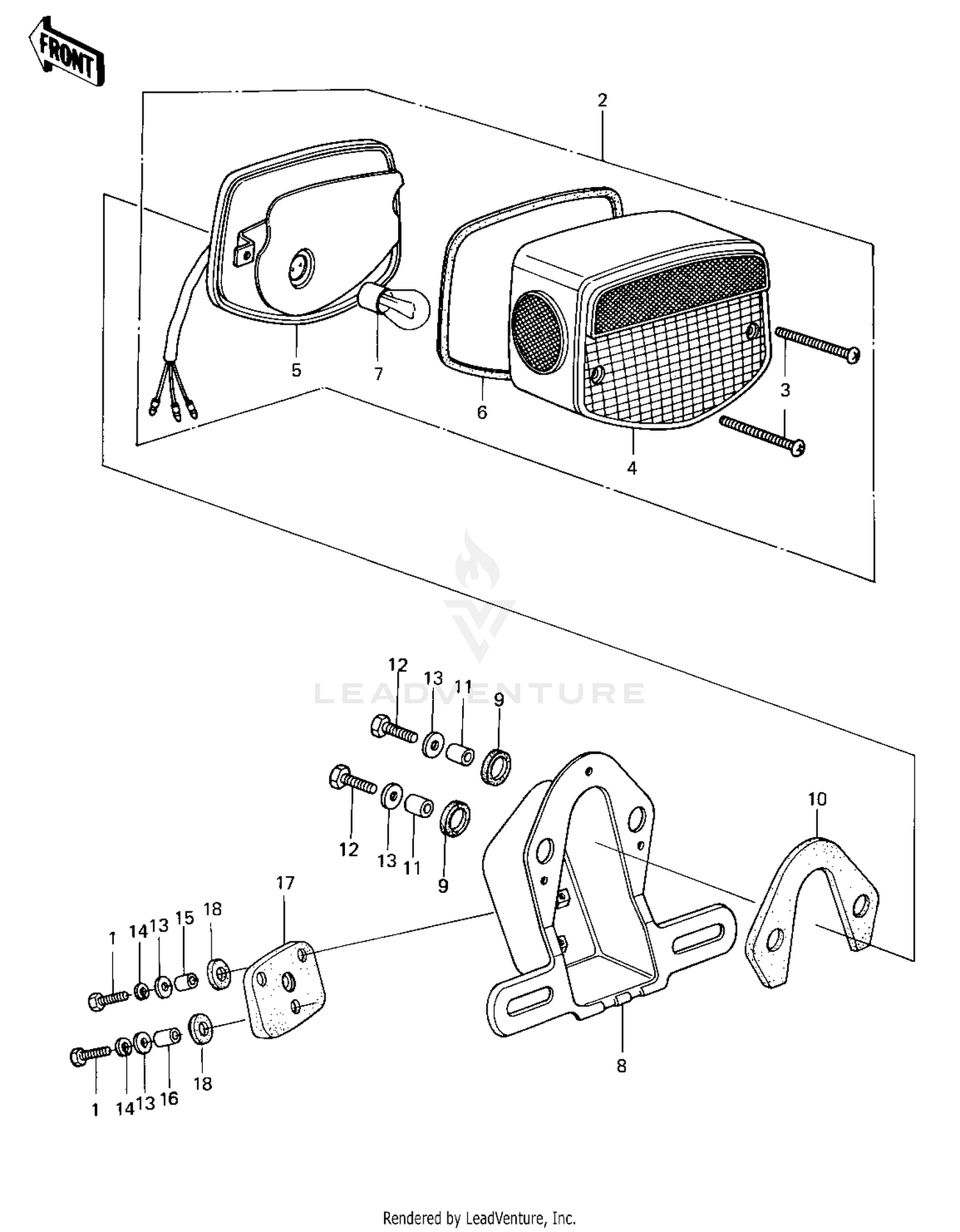 FRONT

2

5

7

6

3

4

LEADVENTURE

12

13

11

9

12

13

11

9

10

17

1

14

13

15

18

1

14

13

16

18

8

Rendered by LeadVenture, Inc.