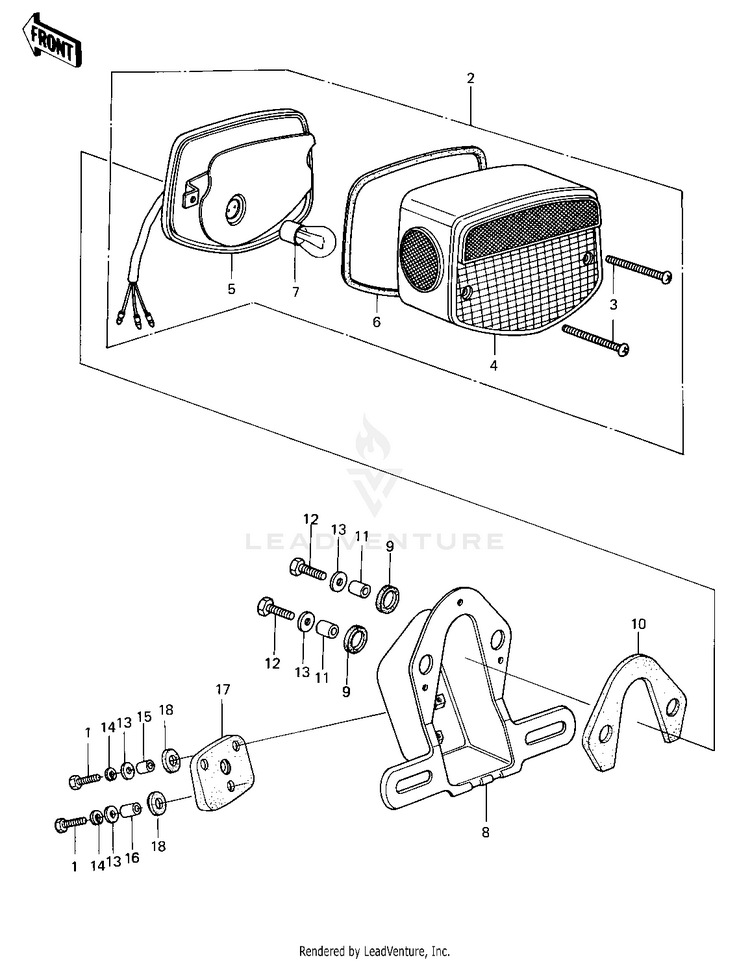 FRONT

2

5

7

6

3

4

LEADVENTURE

12

13

11

9

12

13

11

9

10

17

1

14

13

15

18

1

14

13

16

18

8

Rendered by LeadVenture, Inc.