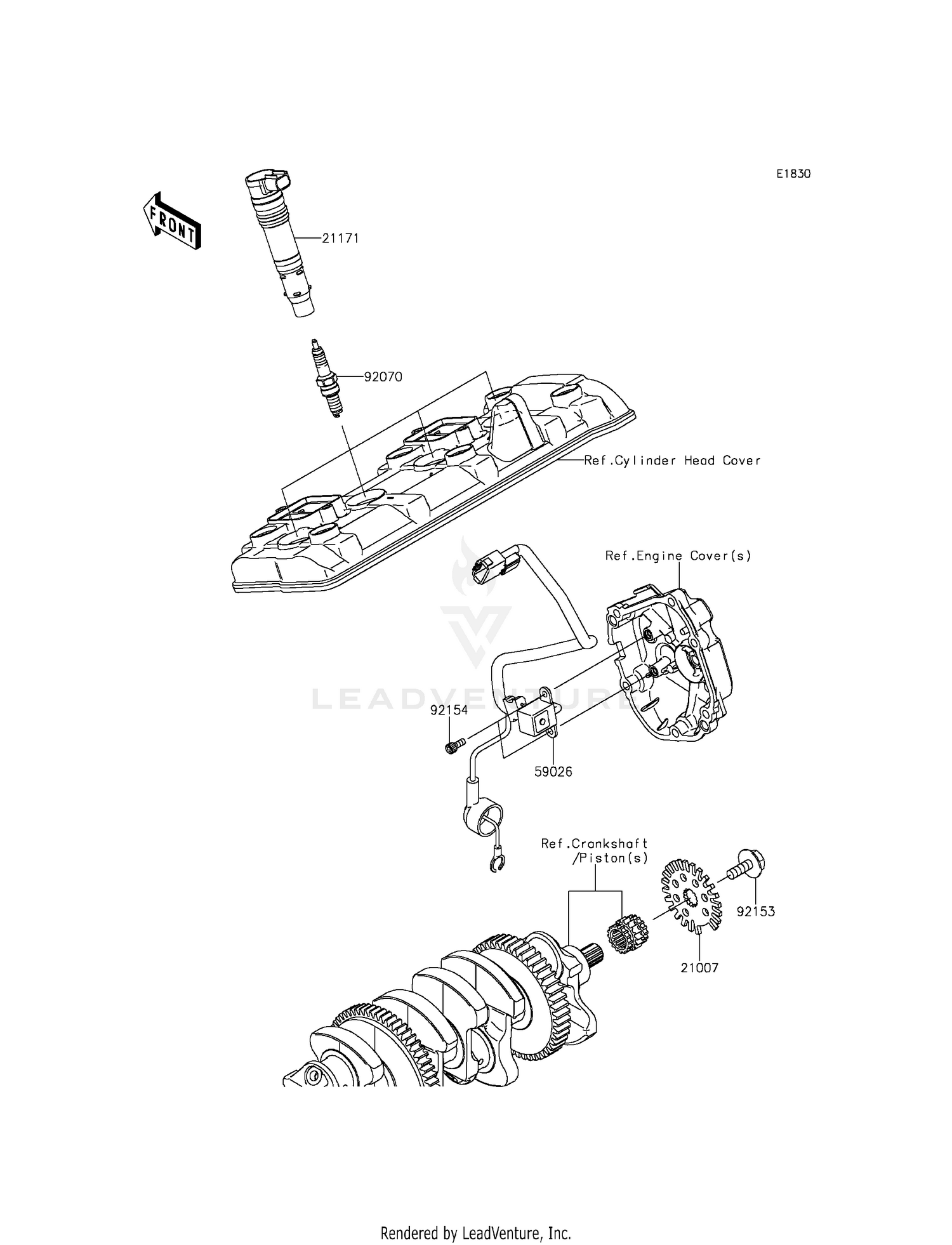 E1830

FRONT

21171

92070

Ref.Cylinder Head Cover

Ref.Engine Cover(s)

LEADVENTURE

92154

59026

Ref.Crankshaft
/Piston(s)

92153

21007

Rendered by LeadVenture, Inc.