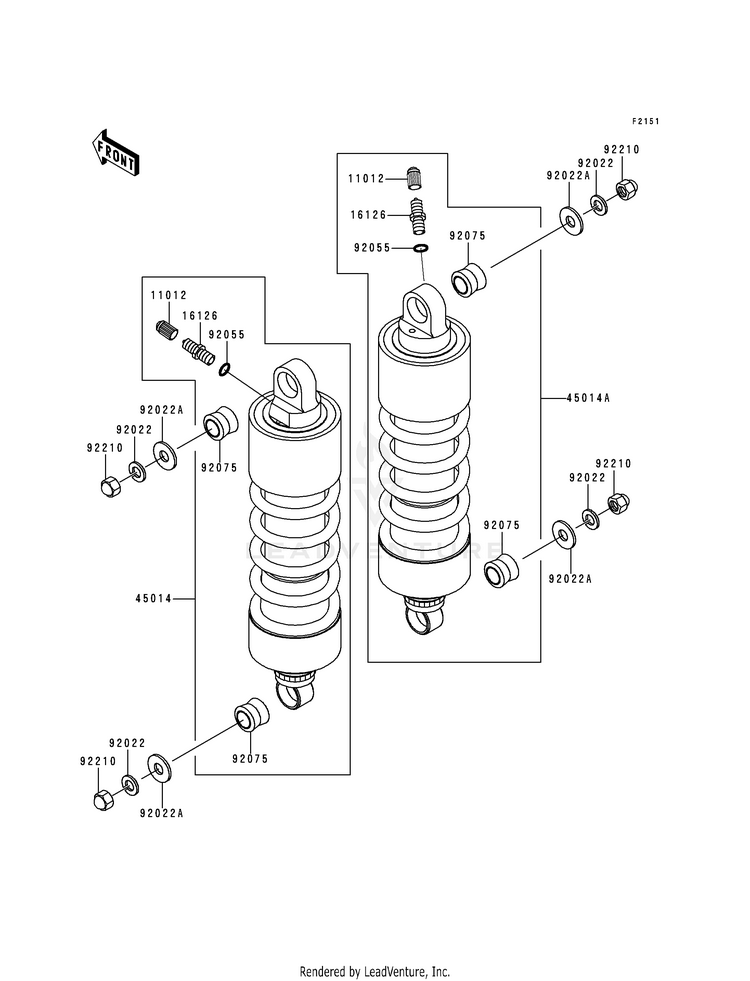 F2151

FRONT

11012
16126
92055
92075
92022A
92022
92210

45014A

92210
92022
92075
92022A

11012
16126
92055
92022A
92022
92210
92075

45014

92075
92022
92210
92022A

LEADVENTURE

Rendered by LeadVenture, Inc.