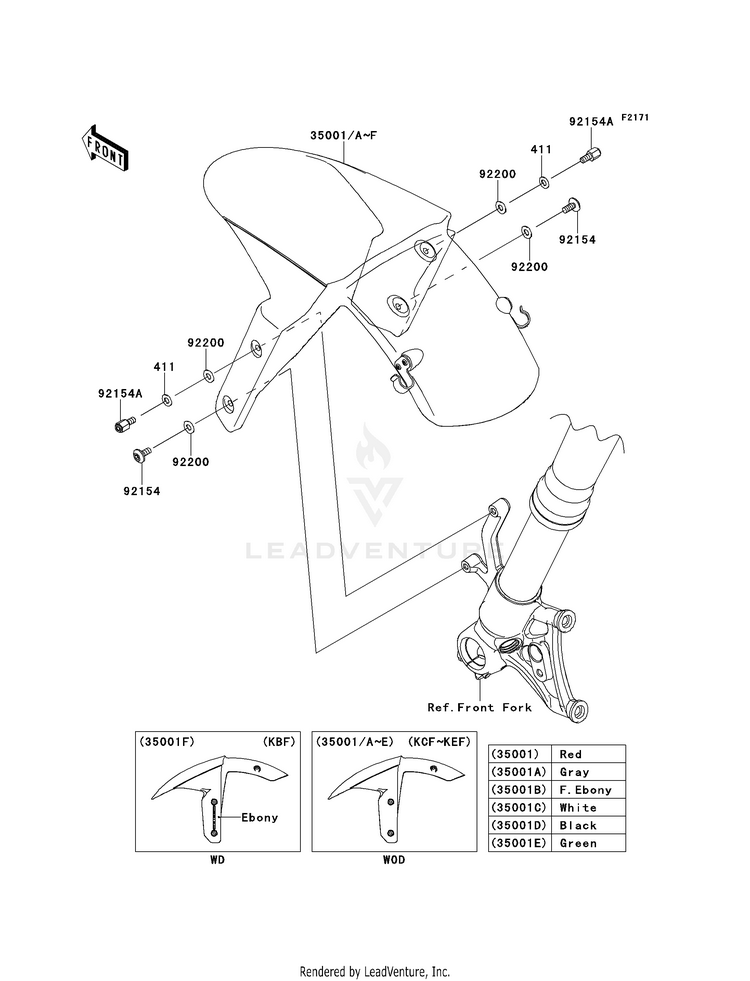 FRONT

35001/A~F

92154A F2171

411

92200

92154

92200

92200

411

92154A

92200

92154

LEADVENTURE

Ref.Front Fork

(35001F) (KBF)

Ebony

WD

(35001/A~E) (KCF~KEF)

WOD

| (35001) | Red |
|---|---|
| (35001A) | Gray |
| (35001B) | F.Ebony |
| (35001C) | White |
| (35001D) | Black |
| (35001E) | Green |

Rendered by LeadVenture, Inc.