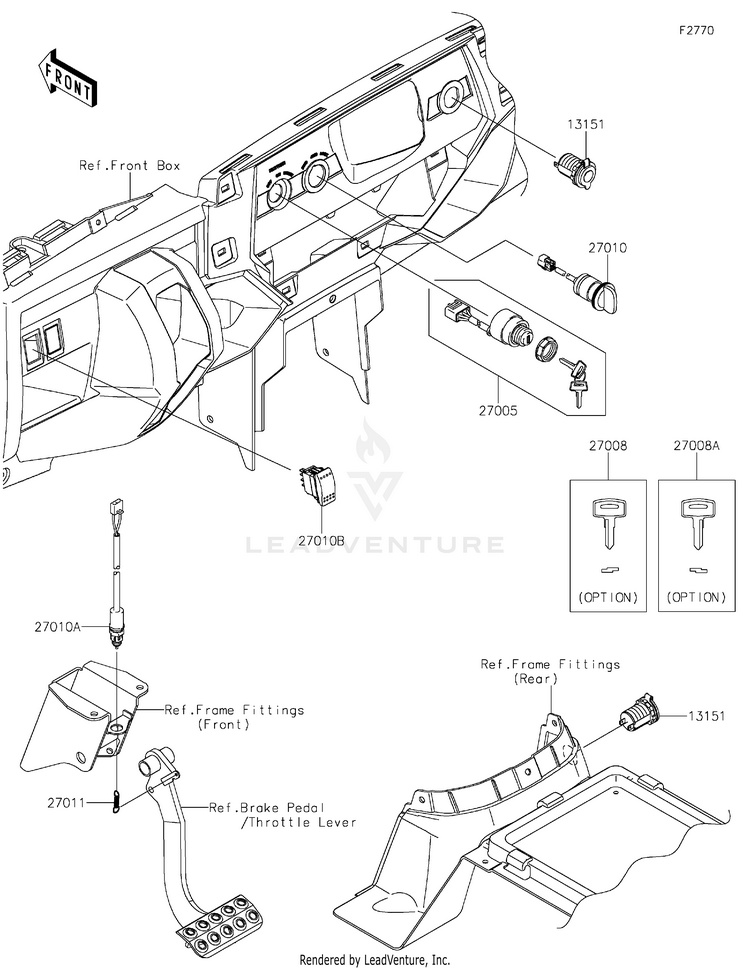 F2770

FRONT

Ref.Front Box

13151

27010

27005

27008

27008A

(OPTION)

(OPTION)

27010B

LEADVENTURE

27010A

Ref.Frame Fittings (Front)

27011

Ref.Brake Pedal /Throttle Lever

Ref.Frame Fittings (Rear)

13151

Rendered by LeadVenture, Inc.