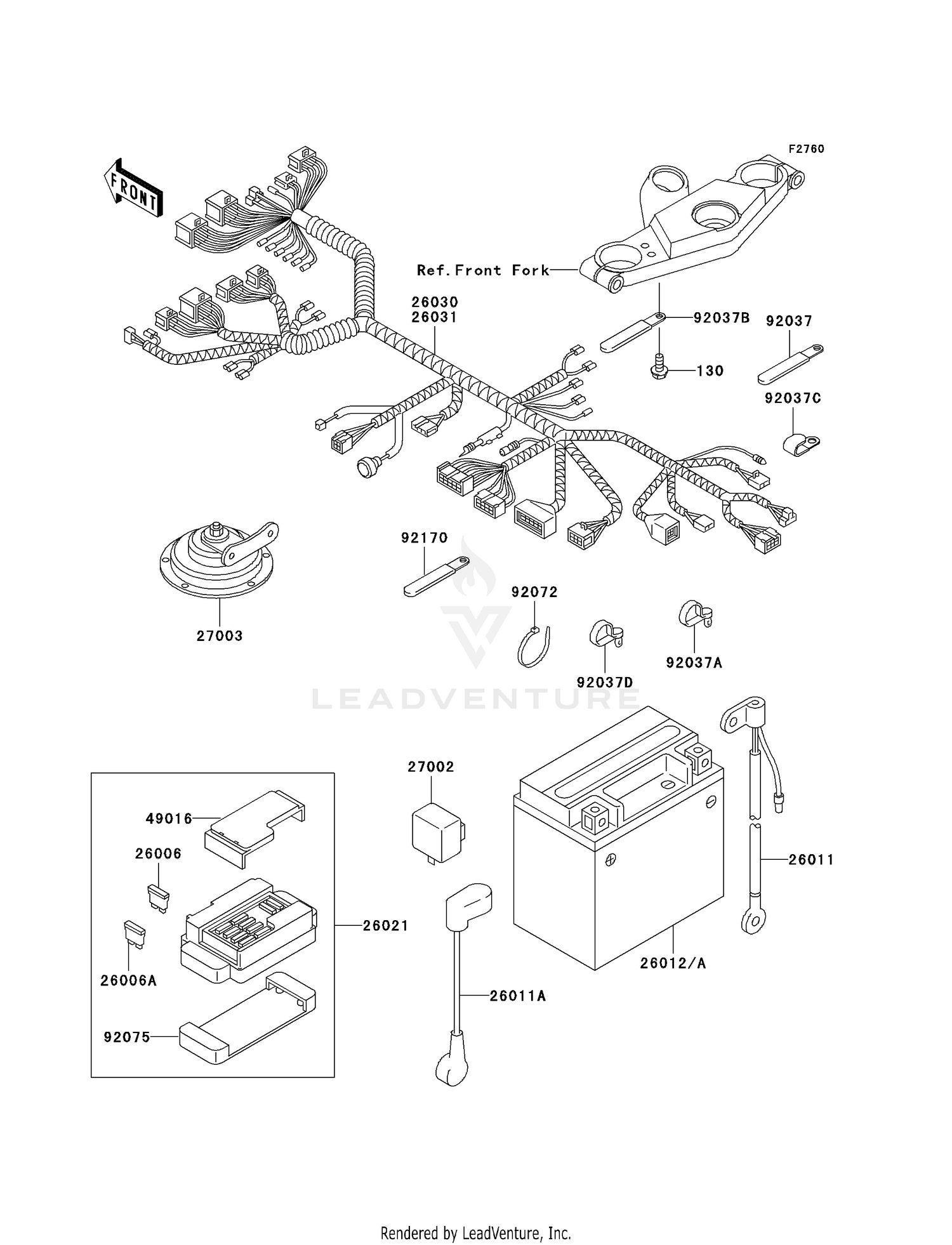 F2760

FRONT

Ref.Front Fork

26030
26031

92037B

92037

130

92037C

92170

92072

27003

92037D

92037A

LEADVENTURE

27002

49016

26006

26021

26006A

92075

26011A

26012/A

26011

Rendered by LeadVenture, Inc.