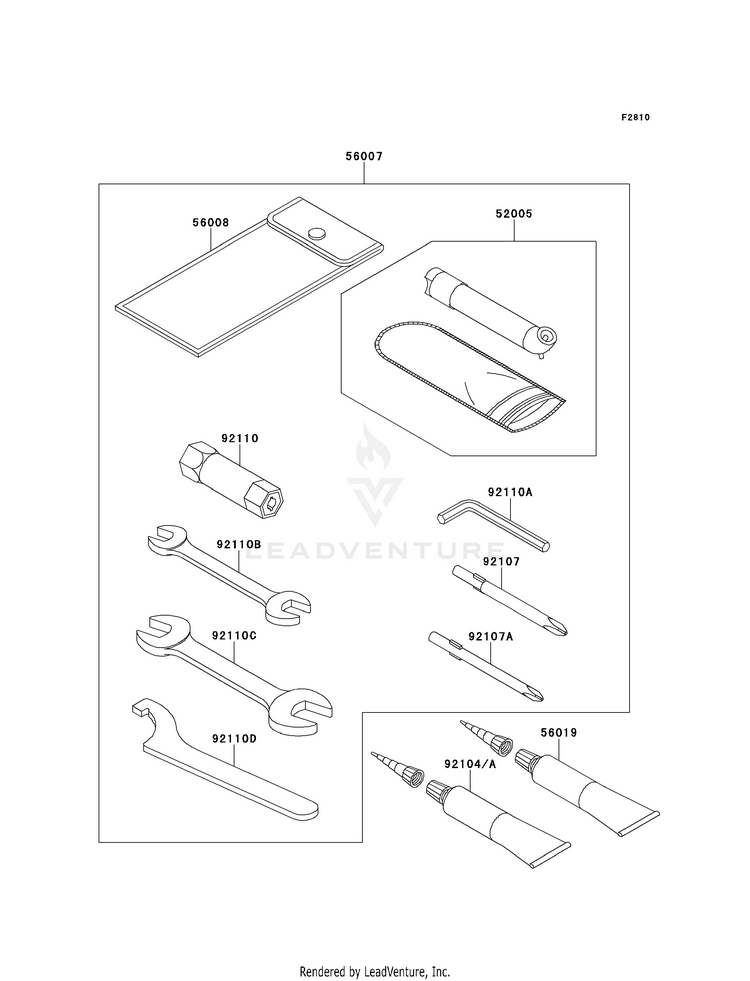 F2810

56007

56008

52005

92110

92110A

92110B

LEADVENTURE

92107

92110C

92107A

92110D

56019

92104/A

Rendered by LeadVenture, Inc.