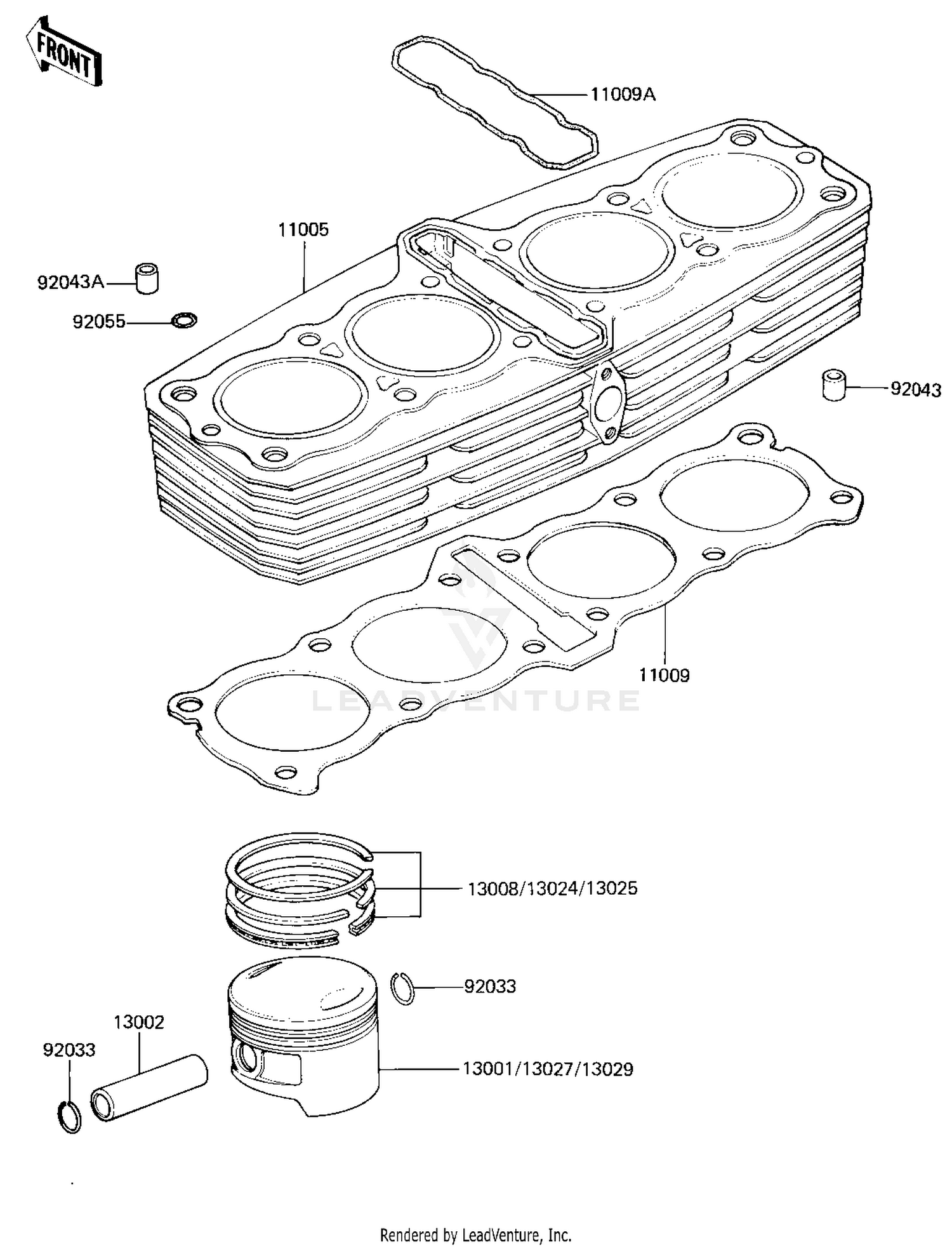 FRONT

11009A

11005

92043A

92055

92043

11009

LEADVENTURE

13008/13024/13025

92033

13002

92033

13001/13027/13029

Rendered by LeadVenture, Inc.