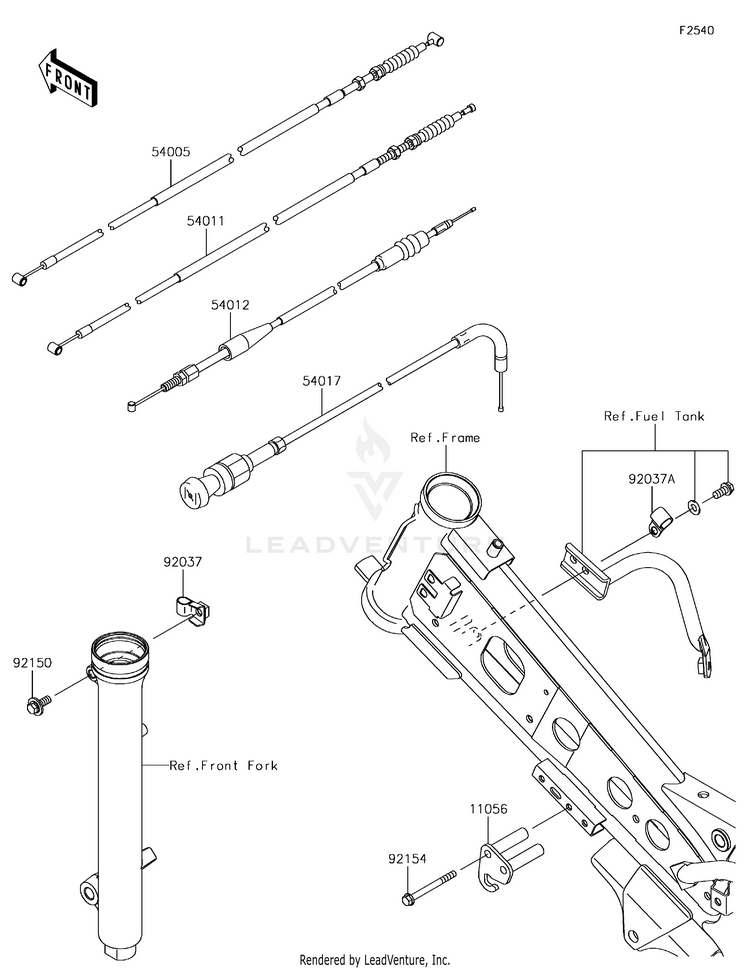 F2540

FRONT

54005

54011

54012

54017

Ref.Frame

Ref.Fuel Tank

92037A

LEADVENTURE

92037

92150

Ref.Front Fork

11056

92154

Rendered by LeadVenture, Inc.