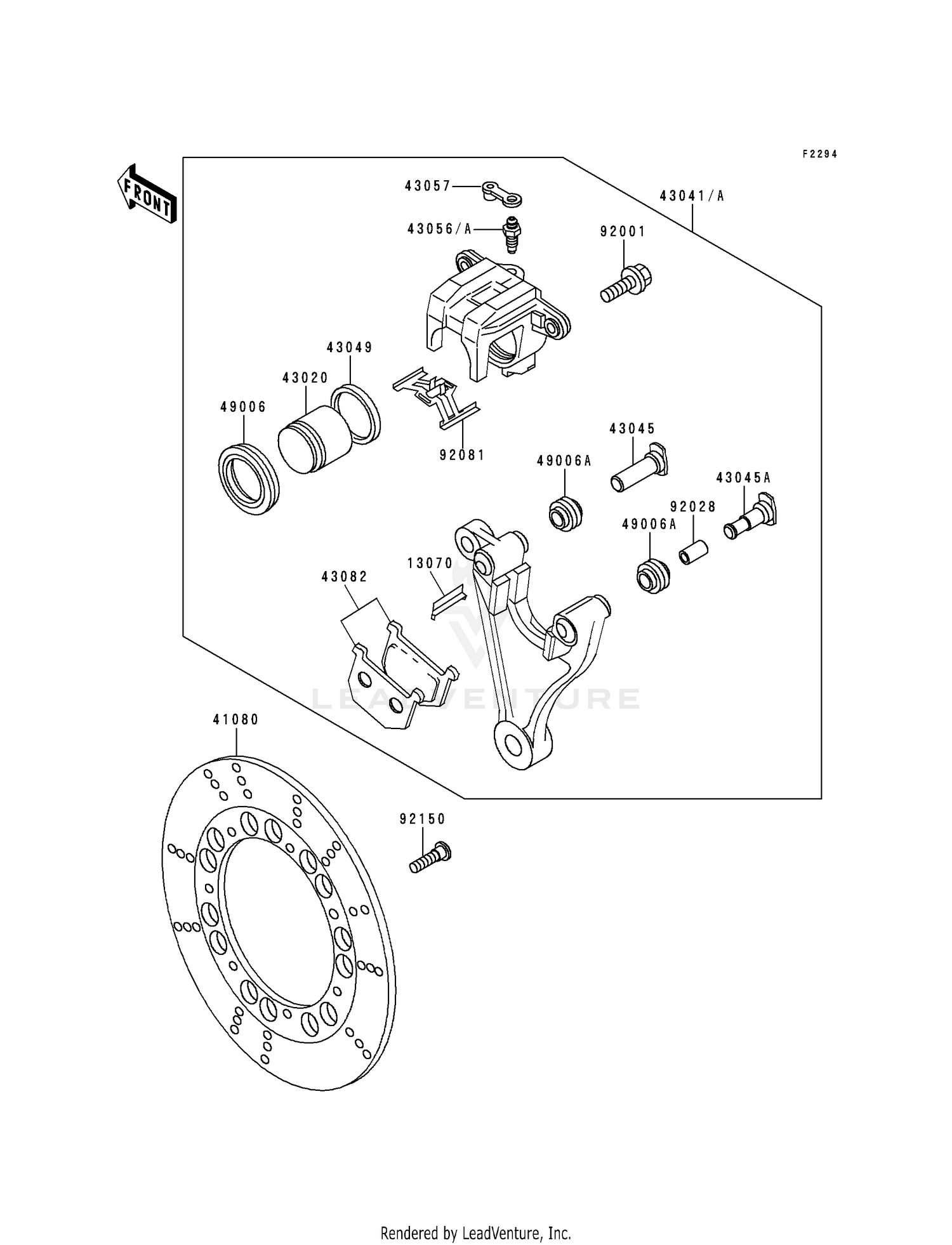 F2294

FRONT

43057

43041/A

43056/A

92001

43049

43020

49006

92081

43045

49006A

43045A

92028

49006A

13070

43082

LEADVENTURE

41080

92150

Rendered by LeadVenture, Inc.