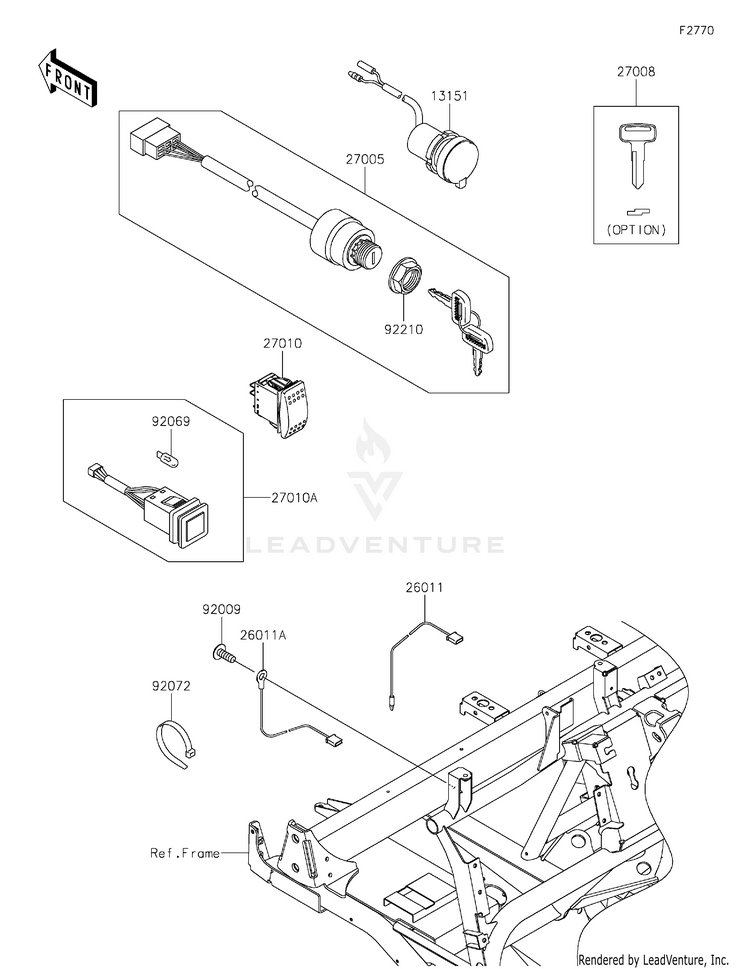 F2770

FRONT

13151

27008

27005

(OPTION)

92210

27010

92069

27010A

LEADVENTURE

26011

92009

26011A

92072

Ref.Frame

Rendered by LeadVenture, Inc.