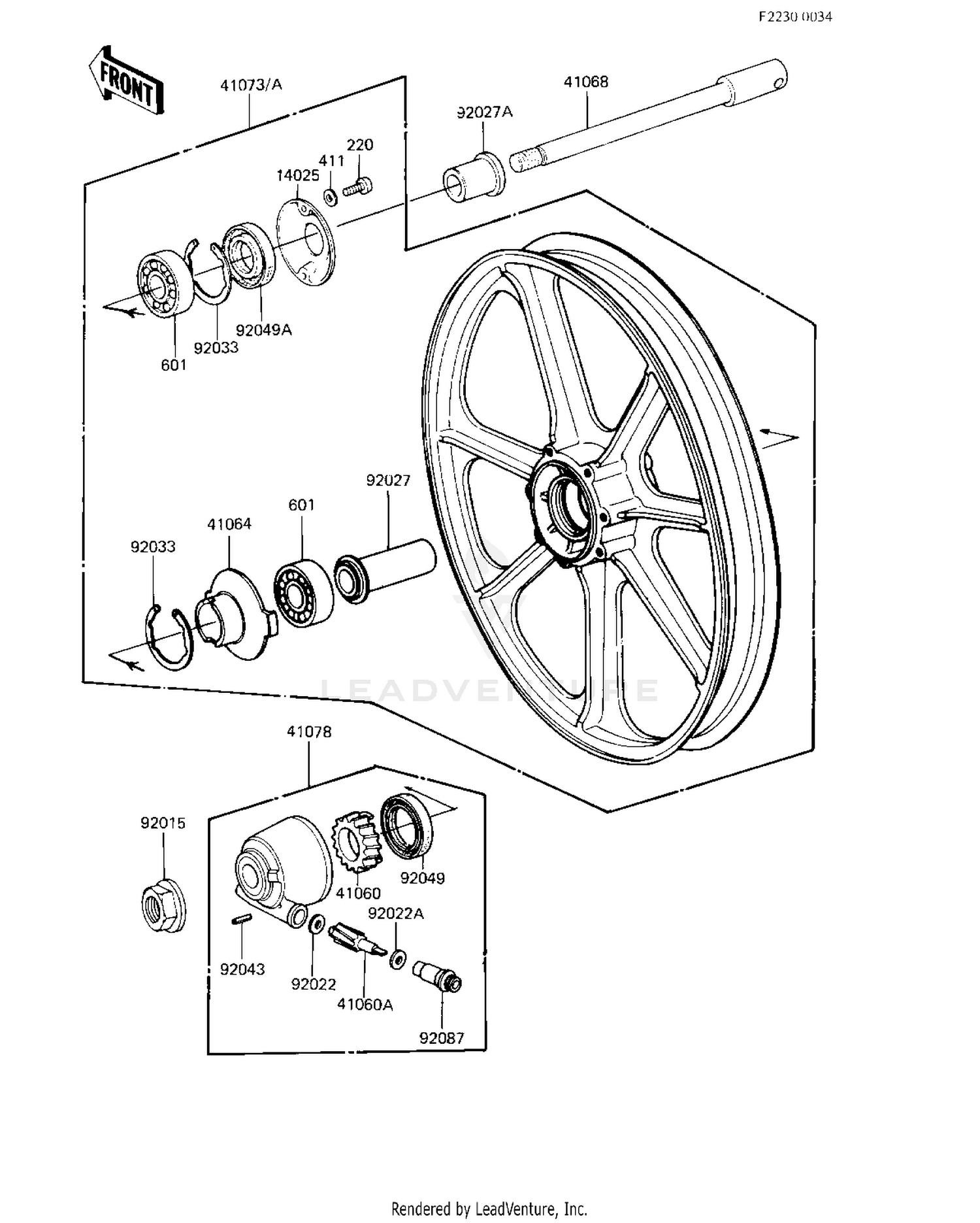 F2230 0034

FRONT

41073/A

41068

92027A

220

411

14025

92049A

92033

601

92027

601

41064

92033

LEADVENTURE

41078

92015

92049

41060

92022A

92043

92022

41060A

92087

Rendered by LeadVenture, Inc.