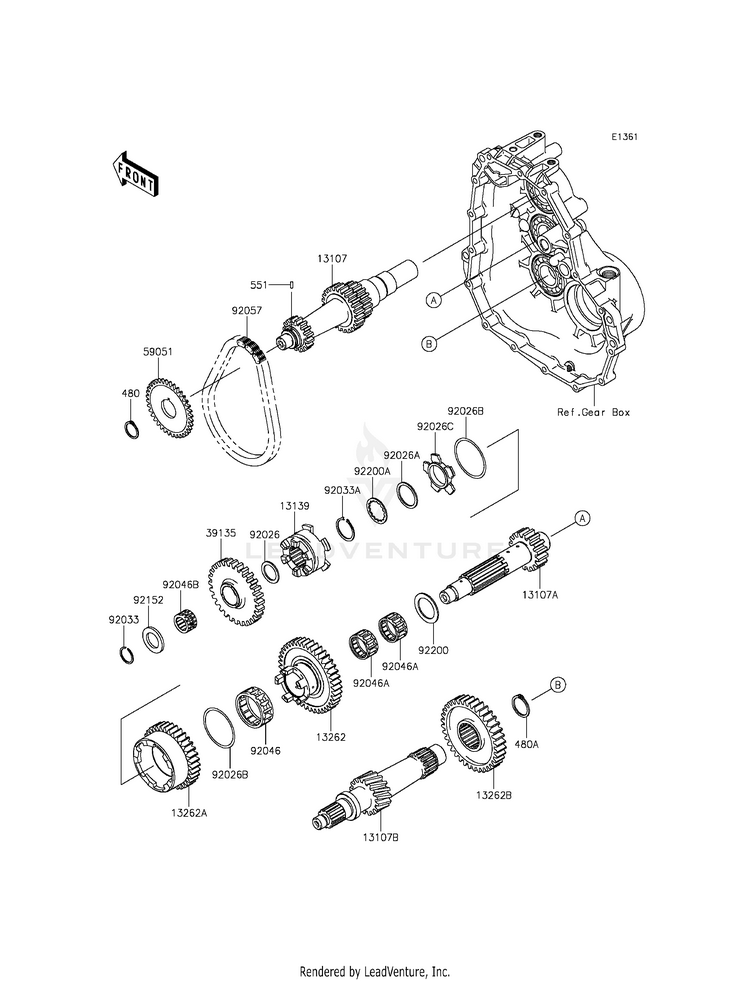 E1361

FRONT

13107

551

92057

59051

480

A

B

Ref.Gear Box

92026B

92026C

92026A

92200A

92033A

13139

92026

39135

92046B

92152

92033

LEADVENTURE

A

13107A

92200

92046A

92046A

13262

92046

92026B

13262A

B

480A

13262B

13107B

Rendered by LeadVenture, Inc.