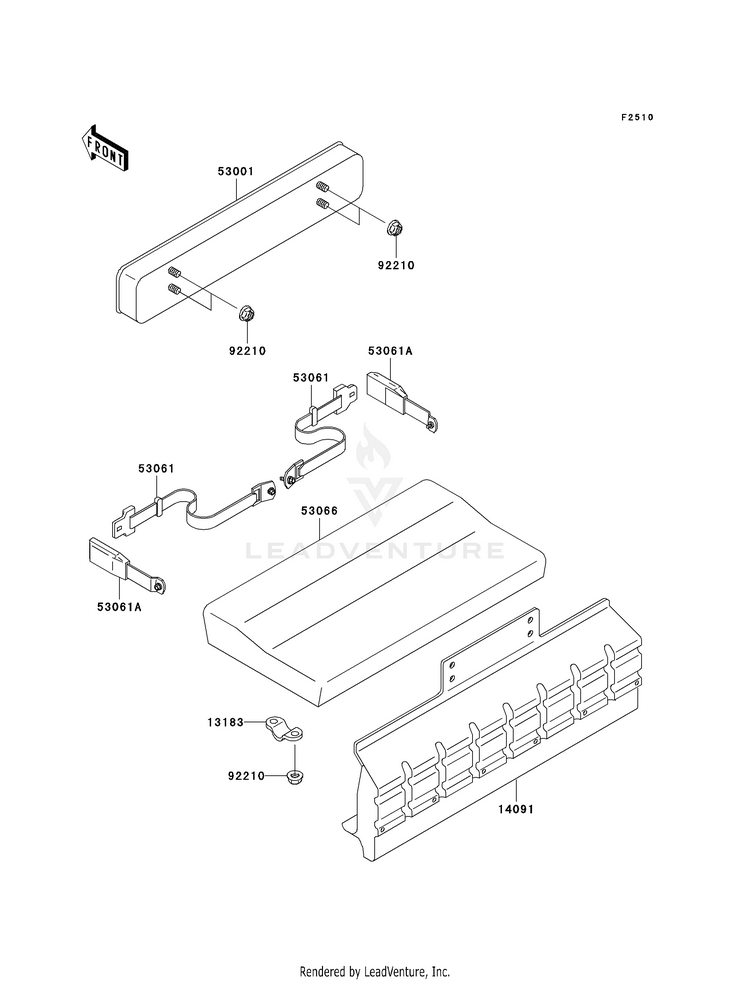 F2510

FRONT

53001

92210

92210

53061A

53061

53061

53066

LEADVENTURE

53061A

13183

92210

14091

Rendered by LeadVenture, Inc.