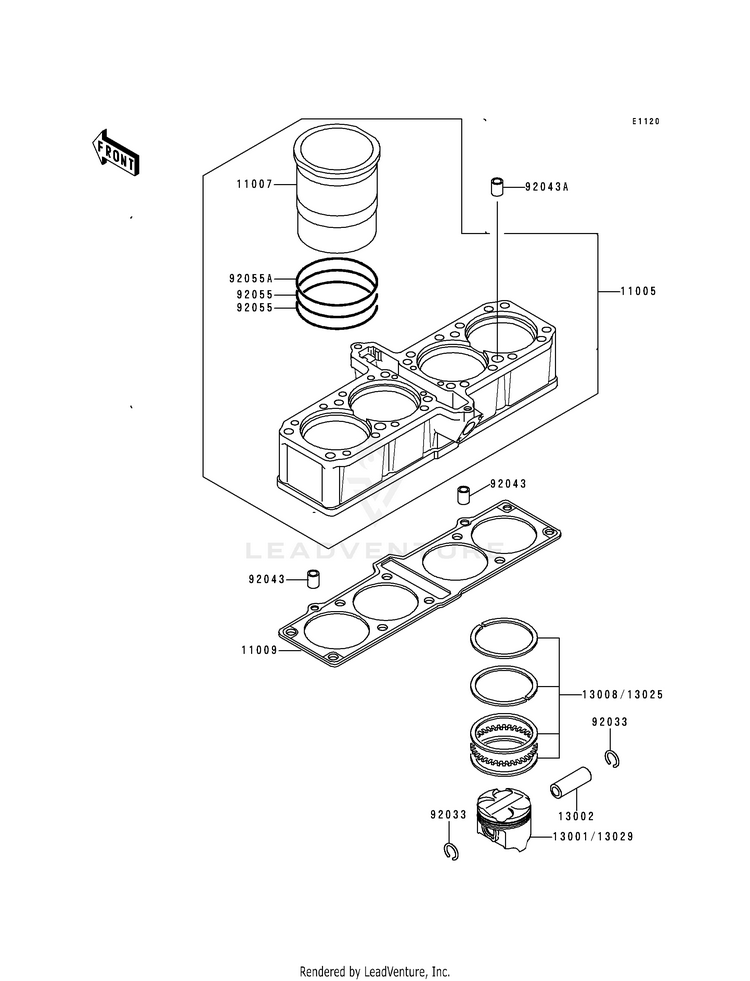 E1120

FRONT

11007

92043A

92055A
92055
92055

11005

92043

LEADVENTURE

92043

11009

13008/13025

92033

13002

92033

13001/13029

Rendered by LeadVenture, Inc.